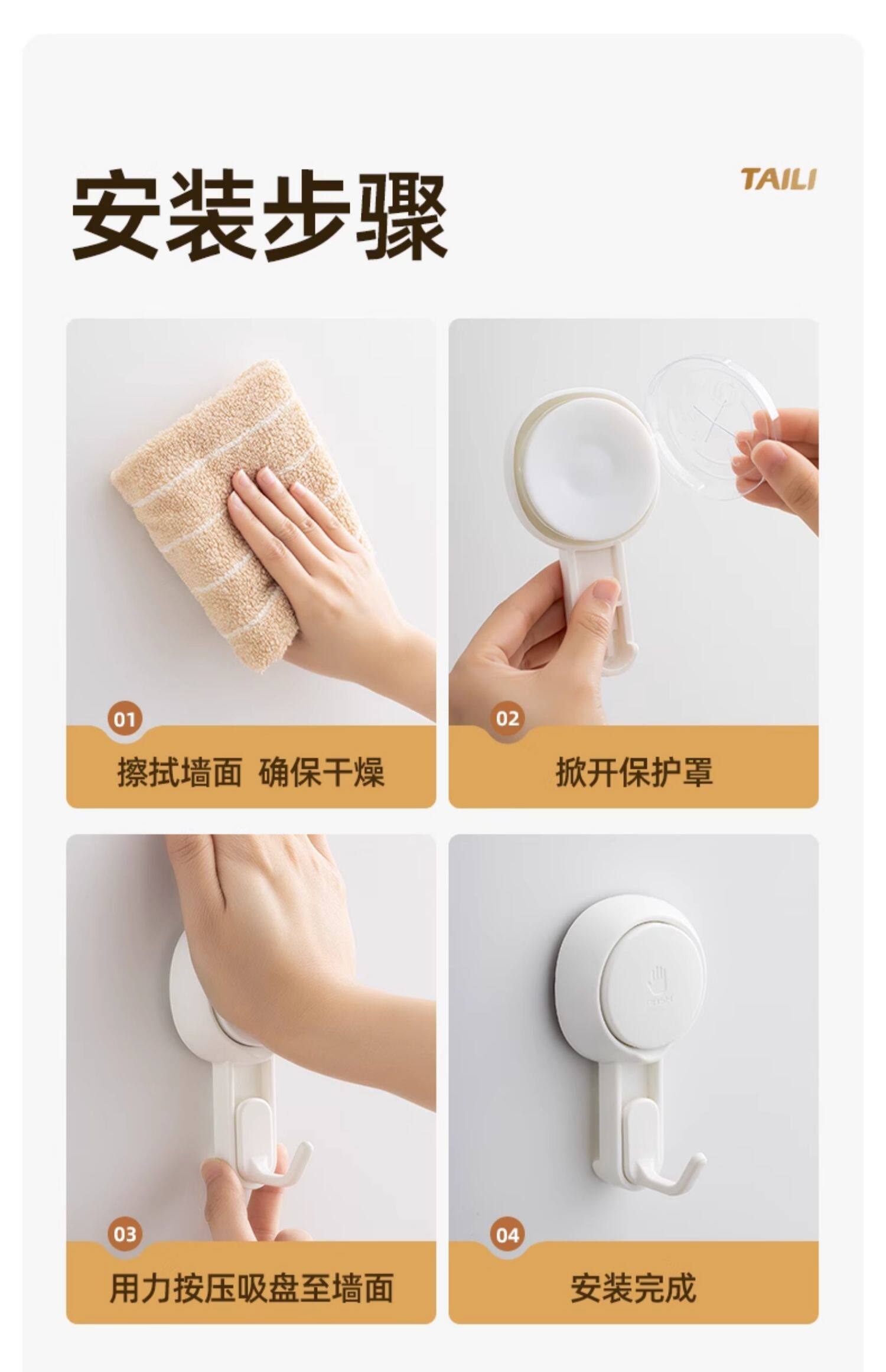 安装步骤

TAILI

01
擦拭墙面 确保干燥

02
掀开保护罩

03
用力按压吸盘至墙面

04
安装完成