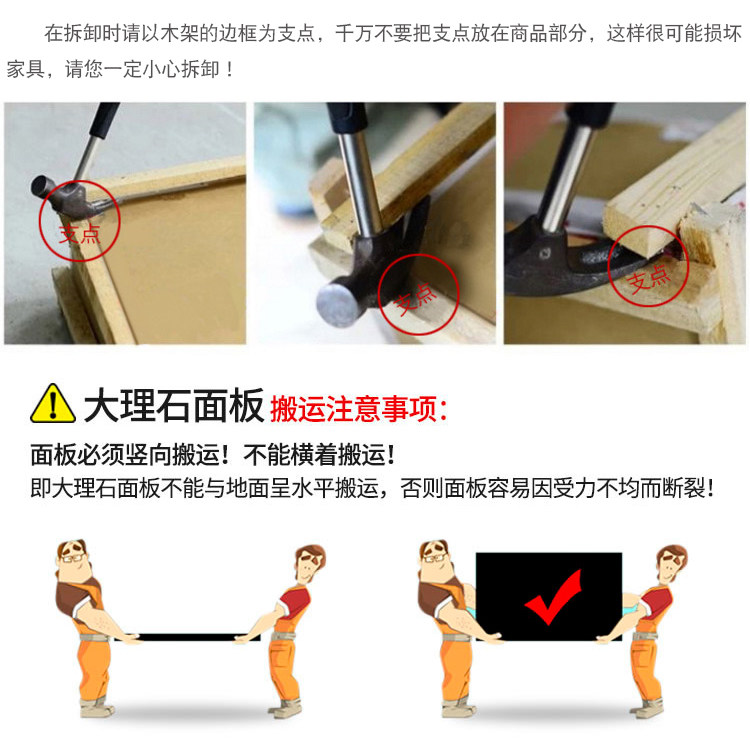 在拆卸时请以木架的边框为支点，千万不要把支点放在商品部分，这样很可能损坏家具，请您一定小心拆卸！

支点

支点

支点

大理石面板 搬运注意事项:

面板必须竖向搬运！不能横着搬运！

即大理石面板不能与地面呈水平搬运，否则面板容易因受力不均而断裂！