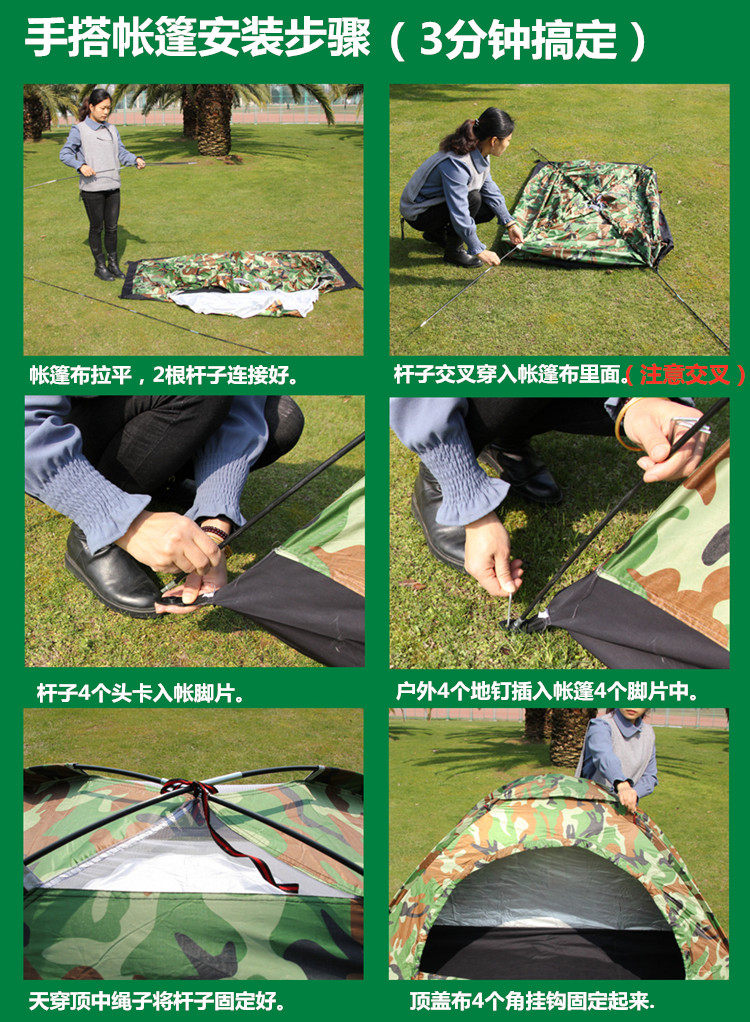 手搭帐篷安装步骤（3分钟搞定）

帐篷布拉平，2根杆子连接好。

杆子交叉穿入帐篷布里面。（注意交叉）

杆子4个头卡入帐脚片。

户外4个地钉插入帐篷4个脚片中。

天穿顶中绳子将杆子固定好。

顶盖布4个角挂钩固定起来.