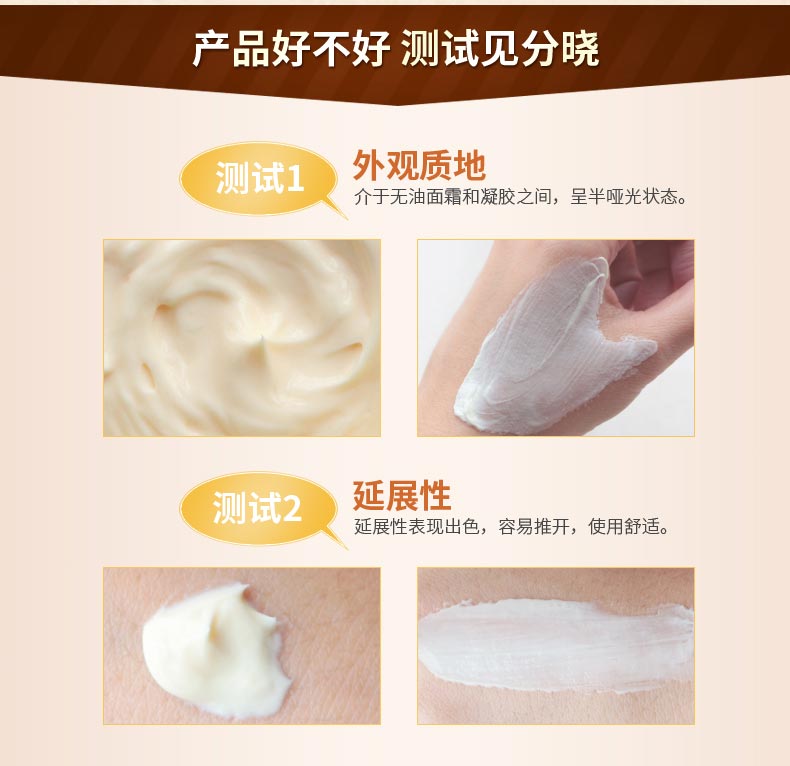 产品好不好 测试见分晓

测试1

外观质地

介于无油面霜和凝胶之间，呈半哑光状态。

测试2

延展性

延展性表现出色，容易推开，使用舒适。