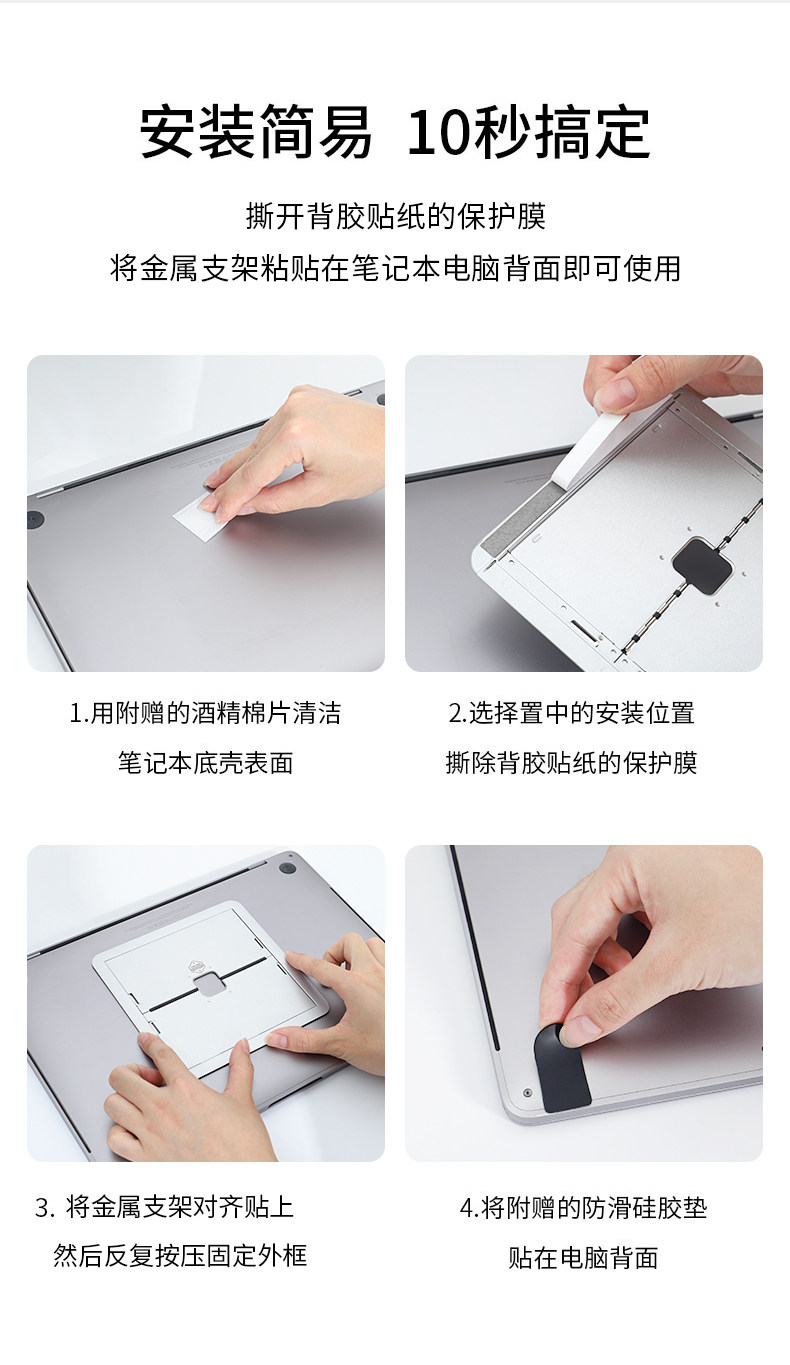 安装简易 10秒搞定

撕开背胶贴纸的保护膜
将金属支架粘贴在笔记本电脑背面即可使用

1.用附赠的酒精棉片清洁
笔记本底壳表面

2.选择置中的安装位置
撕除背胶贴纸的保护膜

3. 将金属支架对齐贴上
然后反复按压固定外框

4.将附赠的防滑硅胶垫
贴在电脑背面