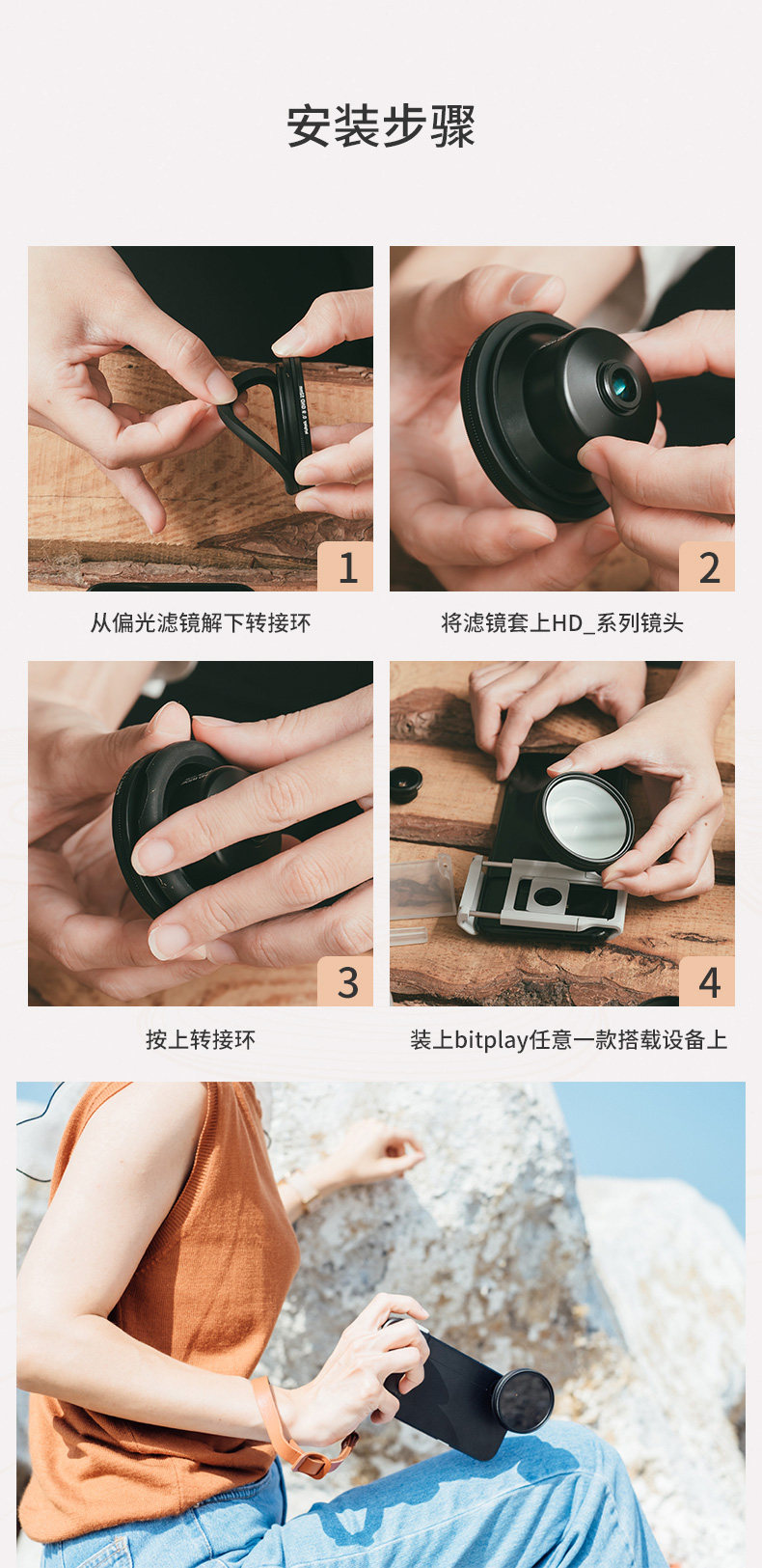 安装步骤

1

从偏光滤镜解下转接环

2

将滤镜套上HD_系列镜头

3

按上转接环

4

装上bitplay任意一款搭载设备上