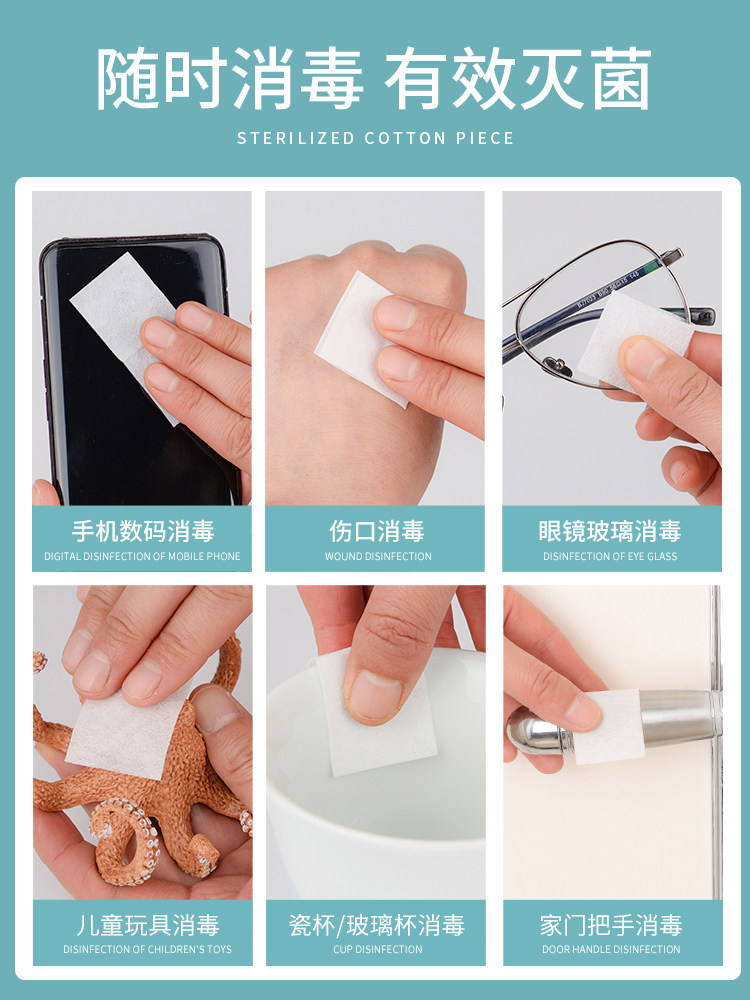 随时消毒 有效灭菌

STERILIZED COTTON PIECE

手机数码消毒
DIGITAL DISINFECTION OF MOBILE PHONE

伤口消毒
WOUND DISINFECTION

眼镜玻璃消毒
DISINFECTION OF EYE GLASS

儿童玩具消毒
DISINFECTION OF CHILDREN'S TOYS

瓷杯/玻璃杯消毒
CUP DISINFECTION

家门把手消毒
DOOR HANDLE DISINFECTION