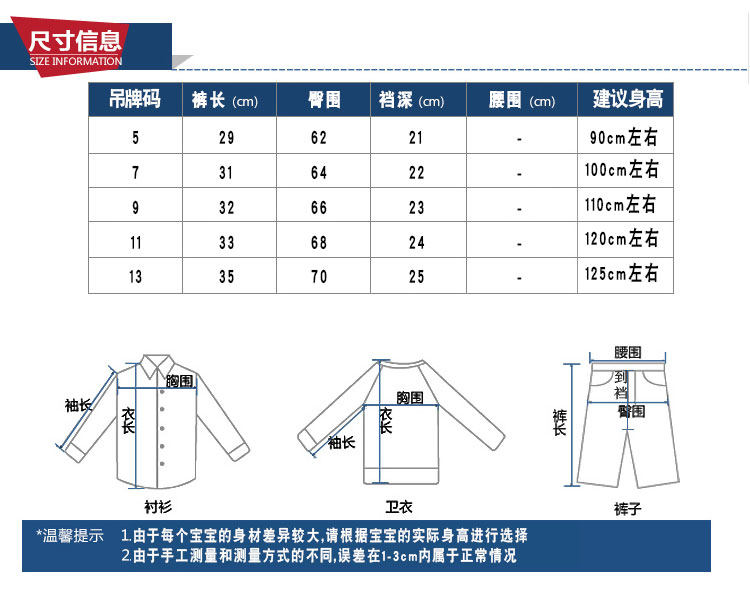 尺寸信息
SIZE INFORMATION

| 吊牌码 | 裤长 (cm) | 臀围 | 裆深 (cm) | 腰围 (cm) | 建议身高 |
|---|---|---|---|---|---|
| 5 | 29 | 62 | 21 | - | 90cm左右 |
| 7 | 31 | 64 | 22 | - | 100cm左右 |
| 9 | 32 | 66 | 23 | - | 110cm左右 |
| 11 | 33 | 68 | 24 | - | 120cm左右 |
| 13 | 35 | 70 | 25 | - | 125cm左右 |

袖长
胸围
衣长
衬衫

胸围
衣长
袖长
卫衣

腰围
到裆
臀围
裤长
裤子

*温馨提示 1.由于每个宝宝的身材差异较大,请根据宝宝的实际身高进行选择
2.由于手工测量和测量方式的不同,误差在1-3cm内属于正常情况