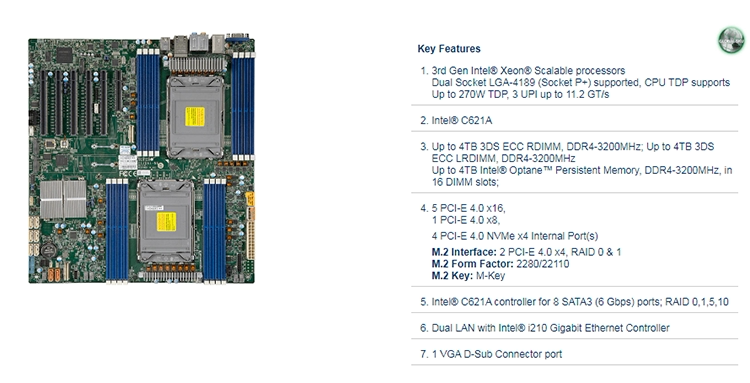 Key Features

1. 3rd Gen Intel® Xeon® Scalable processors
Dual Socket LGA-4189 (Socket P+) supported, CPU TDP supports Up to 270W TDP, 3 UPI up to 11.2 GT/s

2. Intel® C621A

3. Up to 4TB 3DS ECC RDIMM, DDR4-3200MHz; Up to 4TB 3DS ECC LRDIMM, DDR4-3200MHz
Up to 4TB Intel® Optane™ Persistent Memory, DDR4-3200MHz, in 16 DIMM slots;

4. 5 PCI-E 4.0 x16,
1 PCI-E 4.0 x8,
4 PCI-E 4.0 NVMe x4 Internal Port(s)
M.2 Interface: 2 PCI-E 4.0 x4, RAID 0 & 1
M.2 Form Factor: 2280/22110
M.2 Key: M-Key

5. Intel® C621A controller for 8 SATA3 (6 Gbps) ports; RAID 0,1,5,10

6. Dual LAN with Intel® i210 Gigabit Ethernet Controller

7. 1 VGA D-Sub Connector port