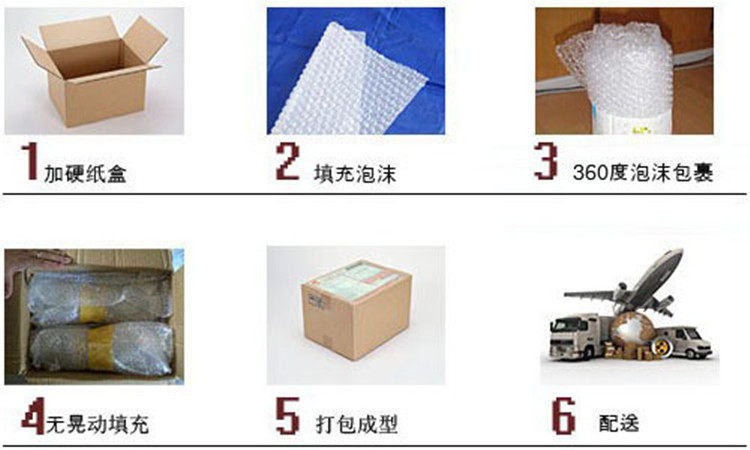 1 加硬纸盒

2 填充泡沫

3 360度泡沫包裹

4 无晃动填充

5 打包成型

6 配送