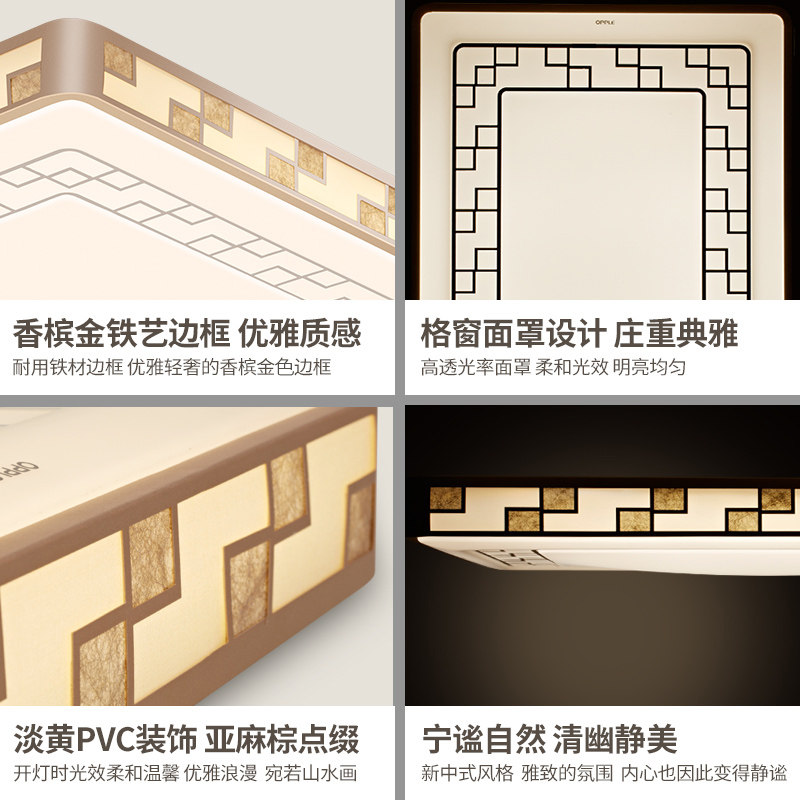 OPPLE

香槟金铁艺边框 优雅质感
耐用铁材边框 优雅轻奢的香槟金色边框

格窗面罩设计 庄重典雅
高透光率面罩 柔和光效 明亮均匀

OPPLE

淡黄PVC装饰 亚麻棕点缀
开灯时光效柔和温馨 优雅浪漫 宛若山水画

宁谧自然 清幽静美
新中式风格 雅致的氛围 内心也因此变得静谧