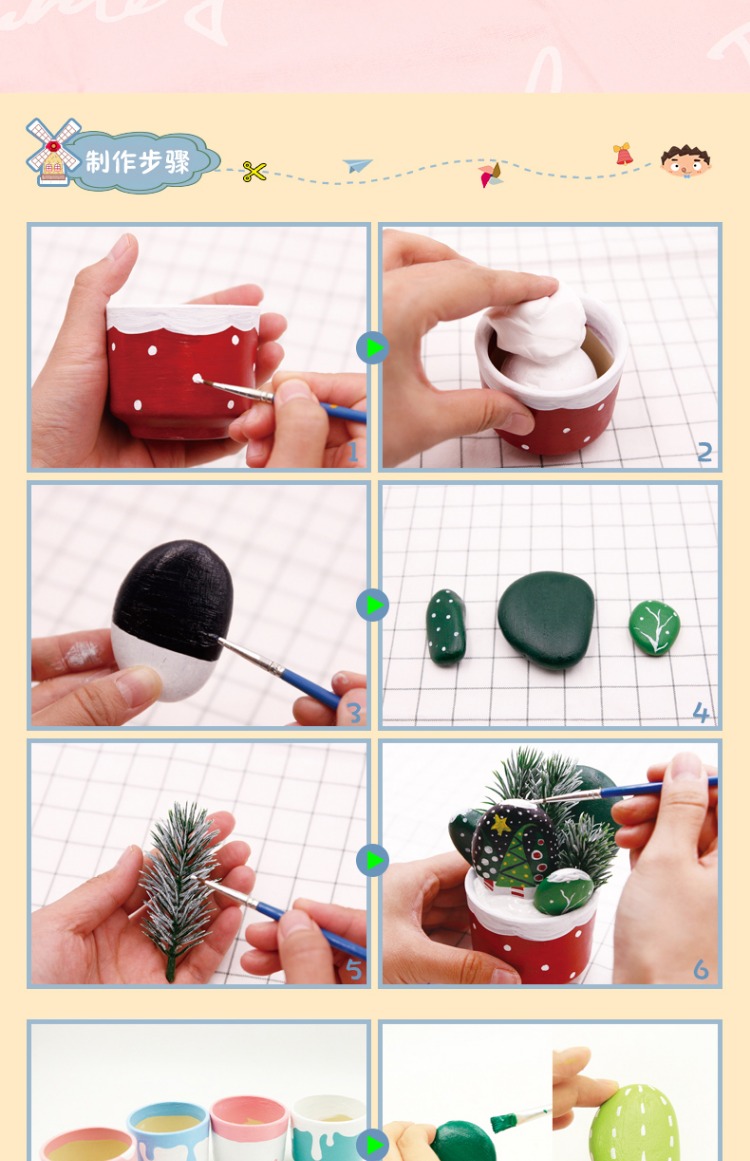 制作步骤

1

2

3

4

5

6