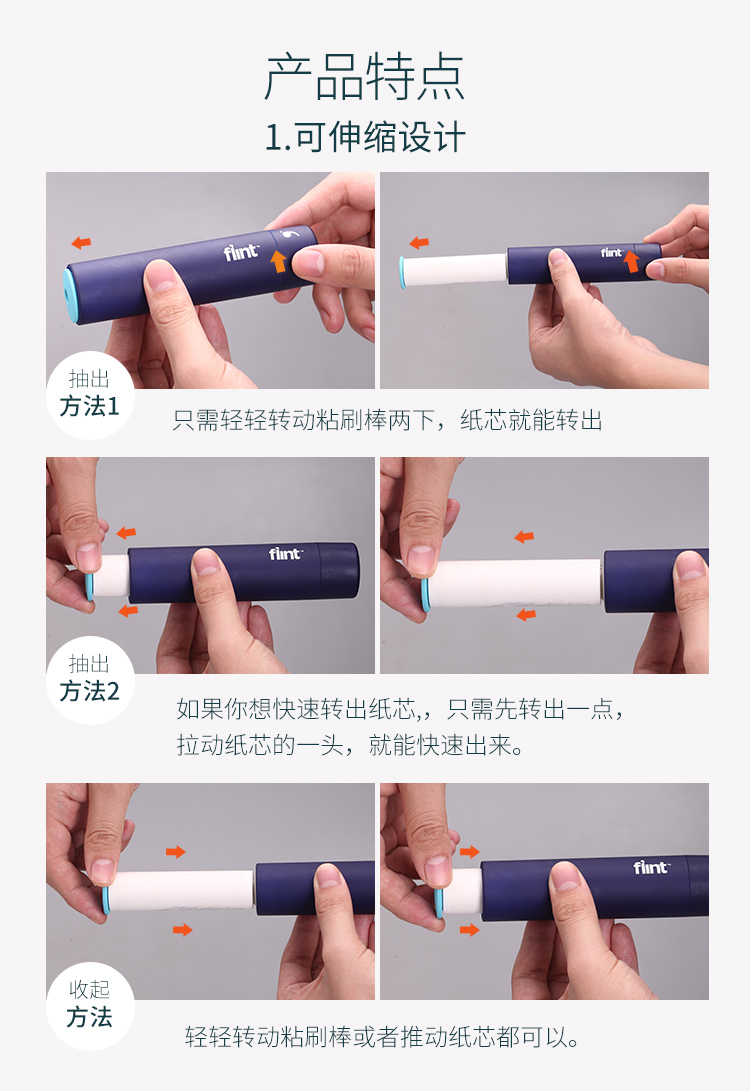 产品特点

1.可伸缩设计

flint

flint

抽出
方法1

只需轻轻转动粘刷棒两下，纸芯就能转出

flint

抽出
方法2

如果你想快速转出纸芯,，只需先转出一点，拉动纸芯的一头，就能快速出来。

flint

收起
方法

轻轻转动粘刷棒或者推动纸芯都可以。