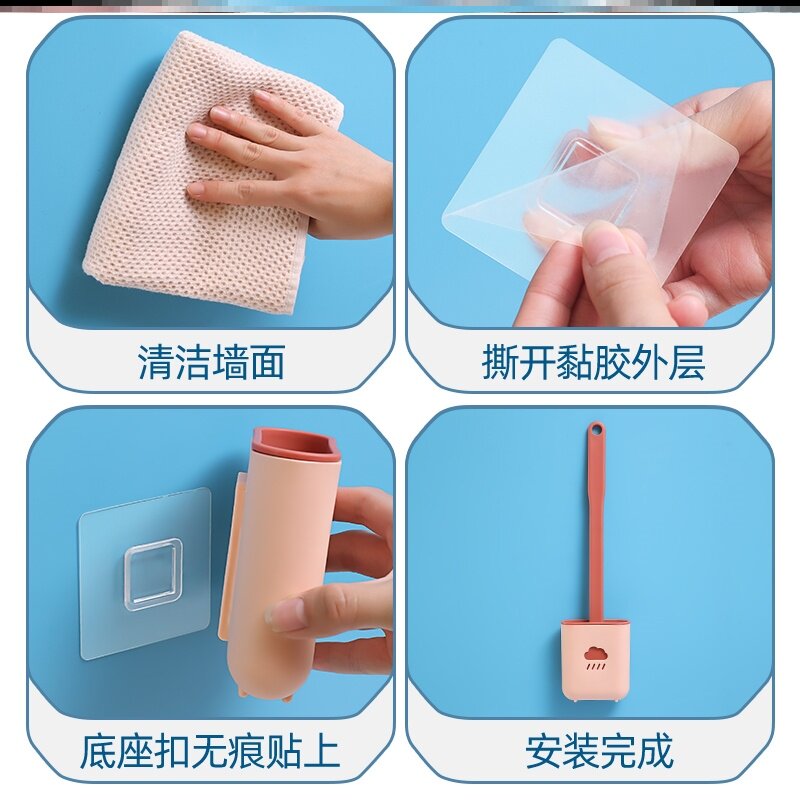 清洁墙面

撕开黏胶外层

底座扣无痕贴上

安装完成