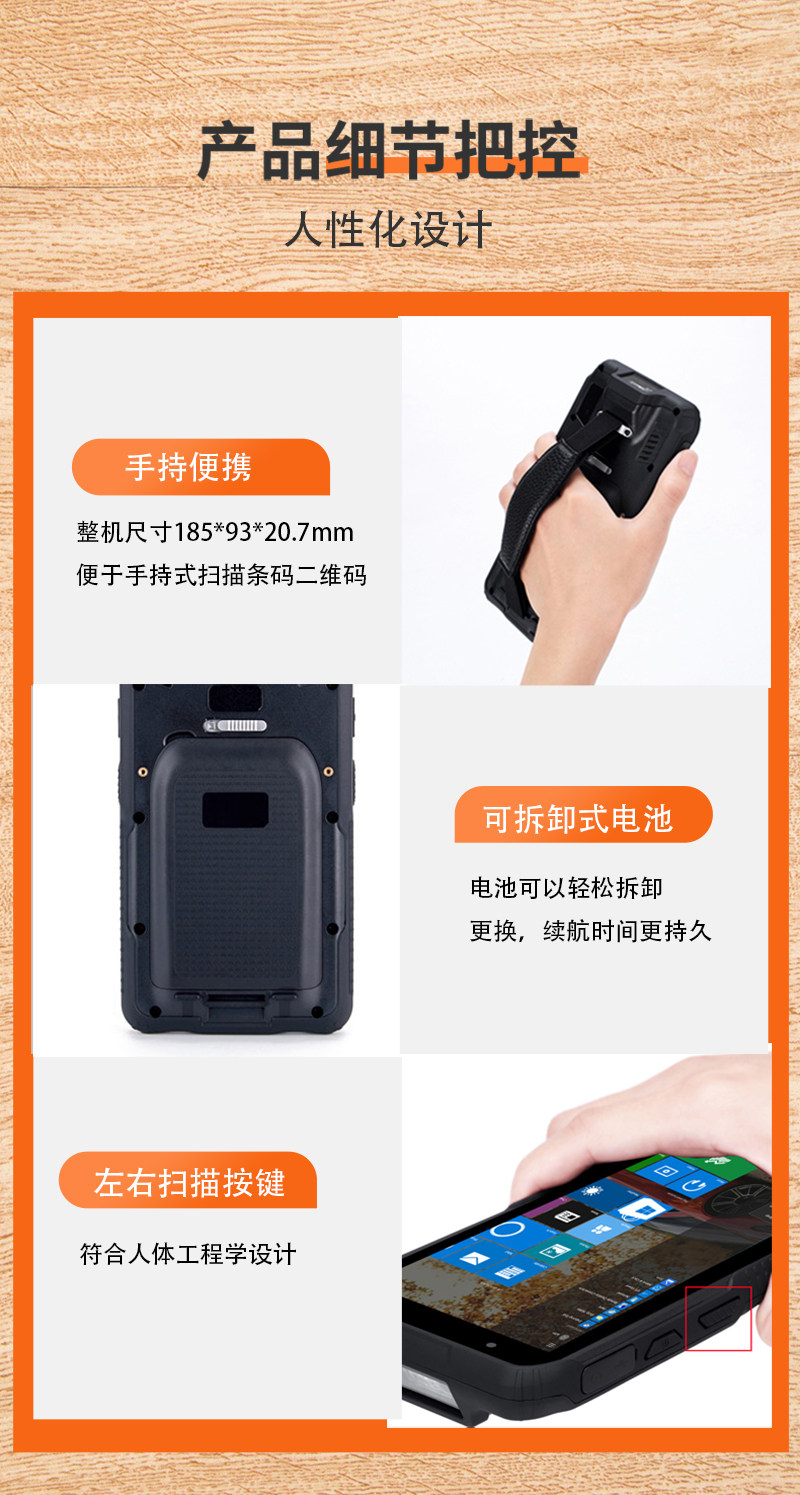 产品细节把控

人性化设计

手持便携

整机尺寸185*93*20.7mm
便于手持式扫描条码二维码

可拆卸式电池

电池可以轻松拆卸
更换，续航时间更持久

左右扫描按键

符合人体工程学设计