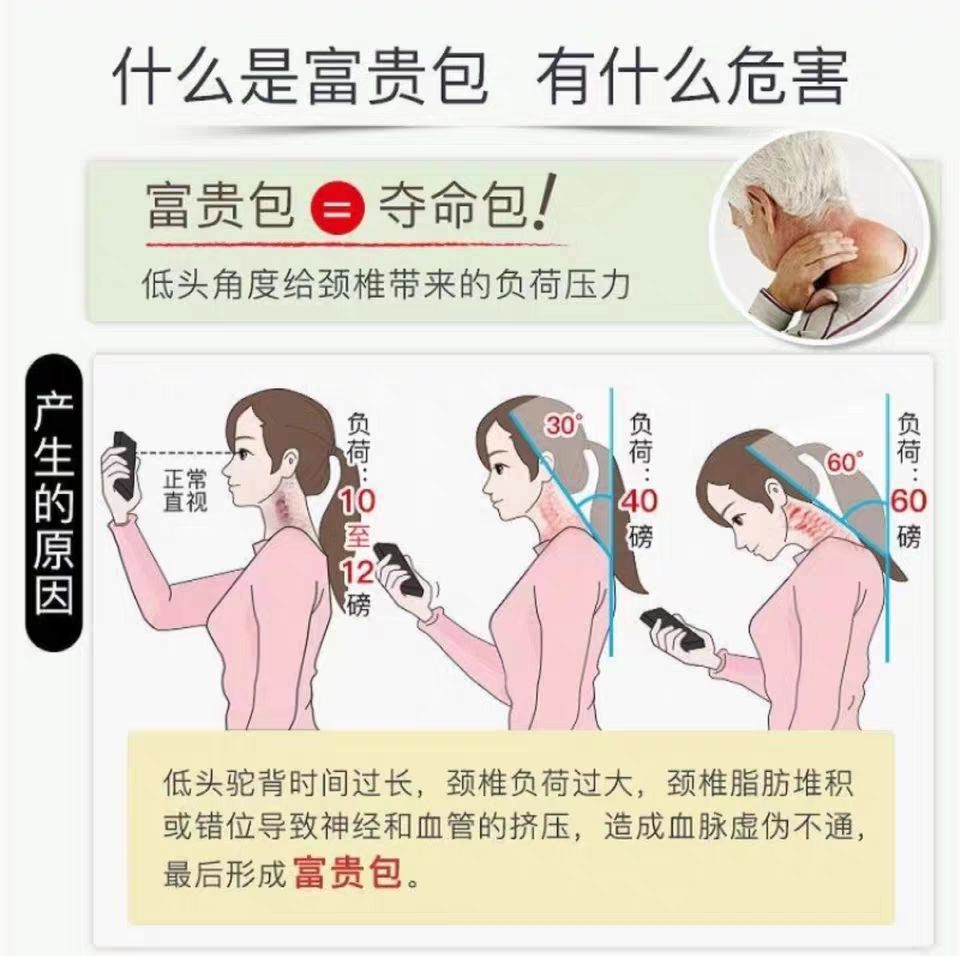 什么是富贵包 有什么危害

富贵包 = 夺命包!

低头角度给颈椎带来的负荷压力

产生的原因

正常直视

负荷：10至12磅

30°

负荷：40磅

60°

负荷：60磅

低头驼背时间过长，颈椎负荷过大，颈椎脂肪堆积或错位导致神经和血管的挤压，造成血脉虚伪不通，最后形成富贵包。