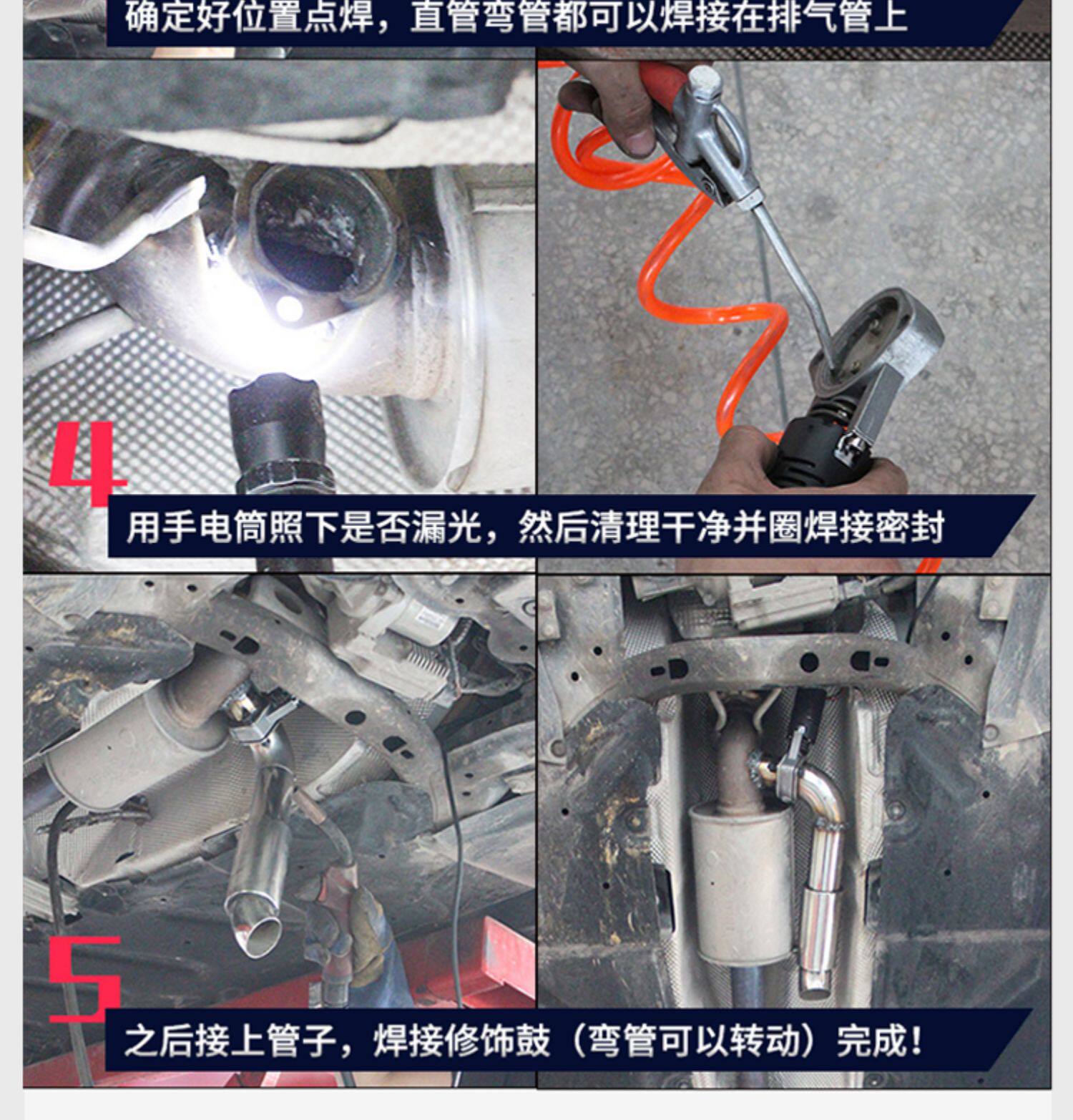 确定好位置点焊，直管弯管都可以焊接在排气管上

4

用手电筒照下是否漏光，然后清理干净并圈焊接密封

5

之后接上管子，焊接修饰鼓（弯管可以转动）完成！