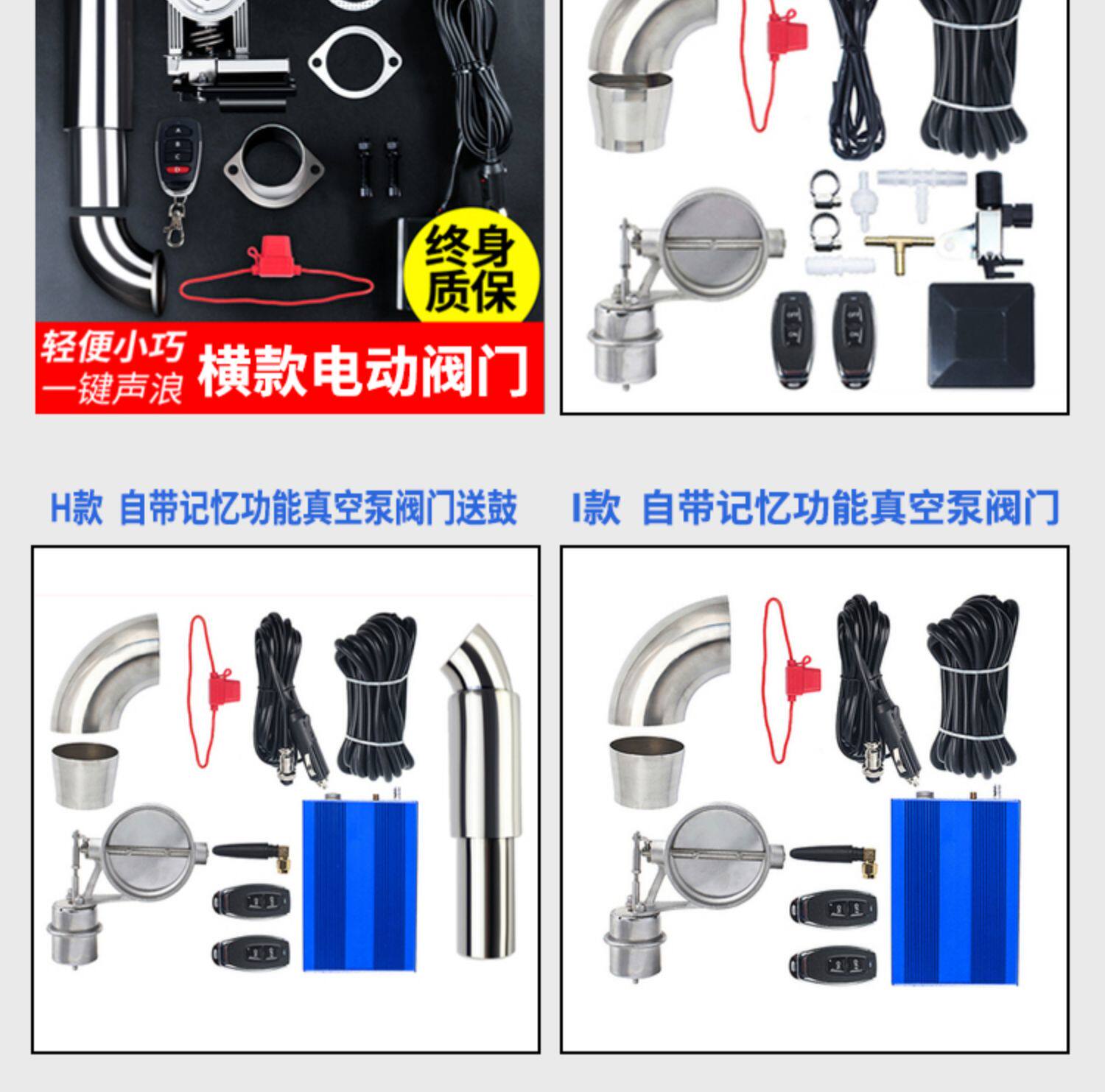 终身质保

轻便小巧
一键声浪
横款电动阀门

H款 自带记忆功能真空泵阀门送鼓

I款 自带记忆功能真空泵阀门