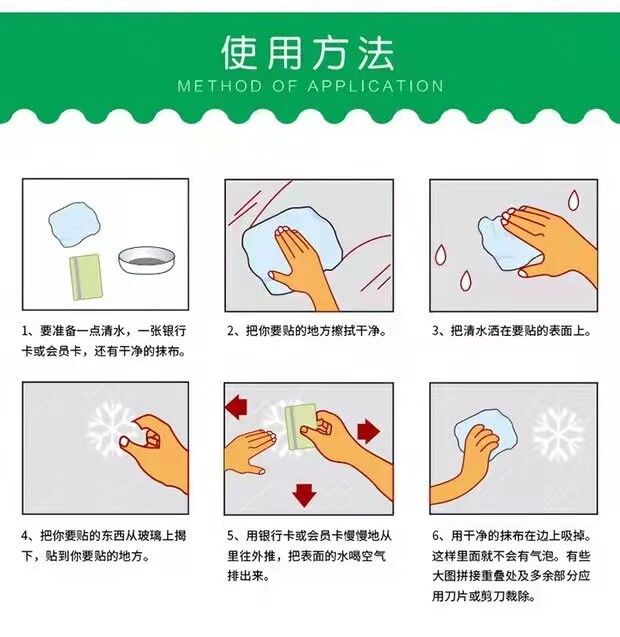 使用方法
METHOD OF APPLICATION

1、要准备一点清水，一张银行卡或会员卡，还有干净的抹布。

2、把你要贴的地方擦拭干净。

3、把清水洒在要贴的表面上。

4、把你要贴的东西从玻璃上揭下，贴到你要贴的地方。

5、用银行卡或会员卡慢慢地从里往外推，把表面的水喝空气排出来。

6、用干净的抹布在边上吸掉。这样里面就不会有气泡。有些大图拼接重叠处及多余部分应用刀片或剪刀裁除。