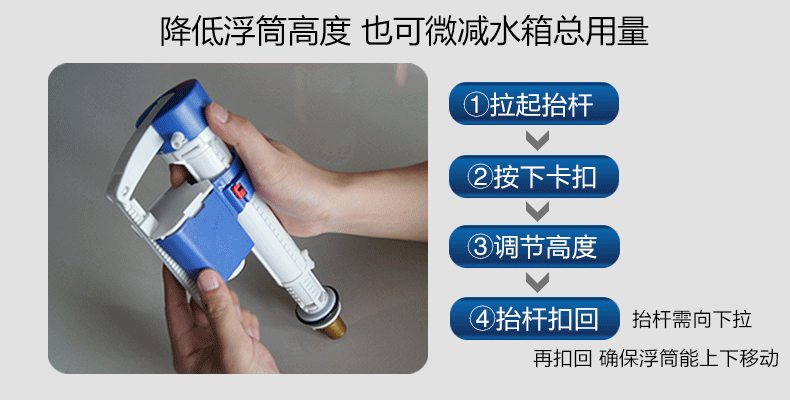 降低浮筒高度 也可微减水箱总用量

①拉起抬杆

②按下卡扣

③调节高度

④抬杆扣回

抬杆需向下拉
再扣回 确保浮筒能上下移动