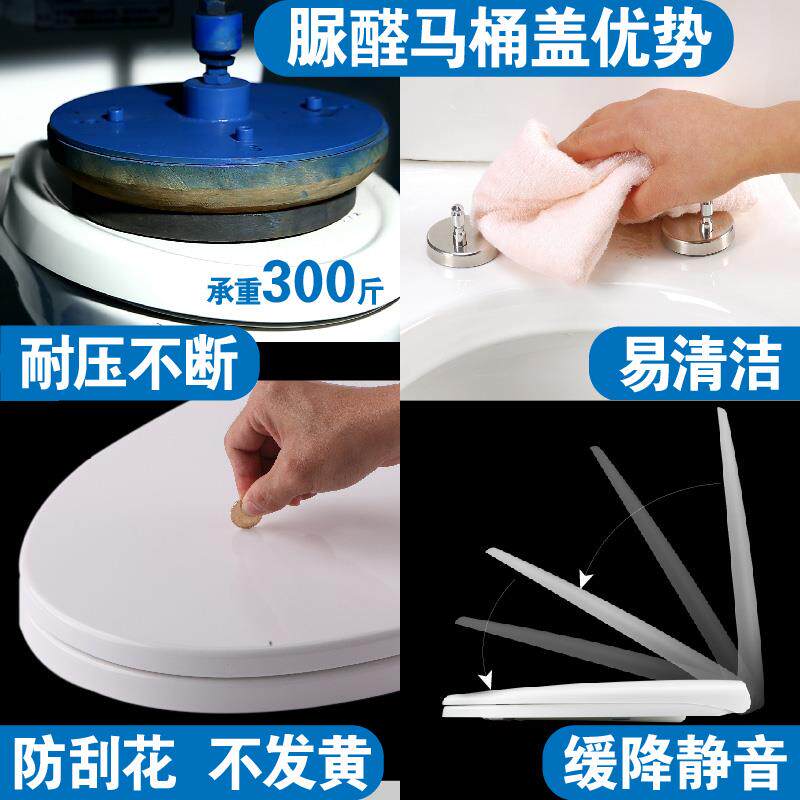 脲醛马桶盖优势

承重300斤

耐压不断

易清洁

防刮花 不发黄

缓降静音