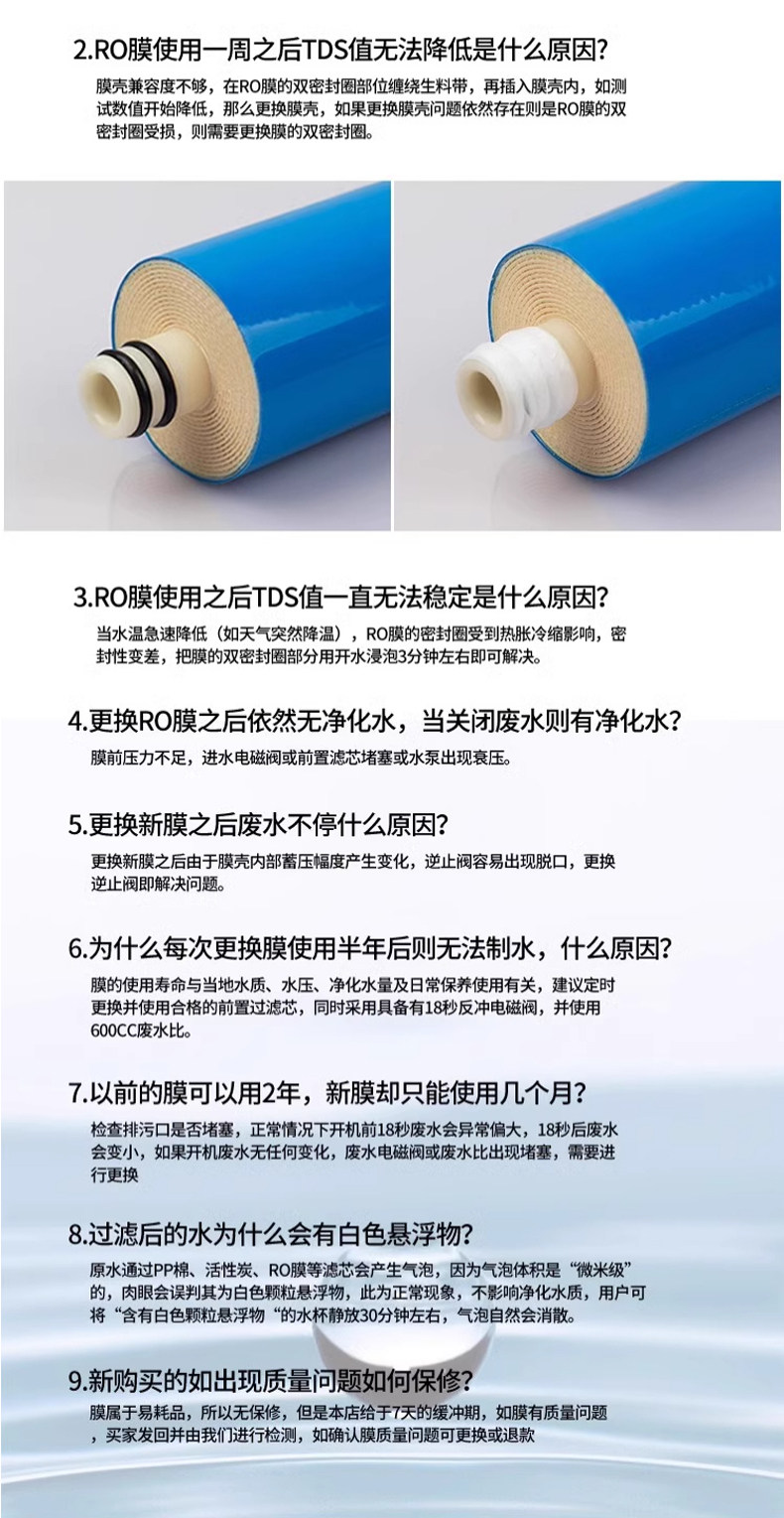 2.RO膜使用一周之后TDS值无法降低是什么原因?

膜壳兼容度不够，在RO膜的双密封圈部位缠绕生料带，再插入膜壳内，如测试数值开始降低，那么更换膜壳，如果更换膜壳问题依然存在则是RO膜的双密封圈受损，则需要更换膜的双密封圈。

3.RO膜使用之后TDS值一直无法稳定是什么原因?

当水温急速降低（如天气突然降温），RO膜的密封圈受到热胀冷缩影响，密封性变差，把膜的双密封圈部分用开水浸泡3分钟左右即可解决。

4.更换RO膜之后依然无净化水，当关闭废水则有净化水?

膜前压力不足，进水电磁阀或前置滤芯堵塞或水泵出现衰压。

5.更换新膜之后废水不停什么原因?

更换新膜之后由于膜壳内部蓄压幅度产生变化，逆止阀容易出现脱口，更换逆止阀即解决问题。

6.为什么每次更换膜使用半年后则无法制水，什么原因?

膜的使用寿命与当地水质、水压、净化水量及日常保养使用有关，建议定时更换并使用合格的前置过滤芯，同时采用具备有18秒反冲电磁阀，并使用600CC废水比。

7.以前的膜可以用2年，新膜却只能使用几个月?

检查排污口是否堵塞，正常情况下开机前18秒废水会异常偏大，18秒后废水会变小，如果开机废水无任何变化，废水电磁阀或废水比出现堵塞，需要进行更换

8.过滤后的水为什么会有白色悬浮物?

原水通过PP棉、活性炭、RO膜等滤芯会产生气泡，因为气泡体积是“微米级”的，肉眼会误判其为白色颗粒悬浮物，此为正常现象，不影响净化水质，用户可将“含有白色颗粒悬浮物“的水杯静放30分钟左右，气泡自然会消散。

9.新购买的如出现质量问题如何保修?

膜属于易耗品，所以无保修，但是本店给于7天的缓冲期，如膜有质量问题，买家发回并由我们进行检测，如确认膜质量问题可更换或退款