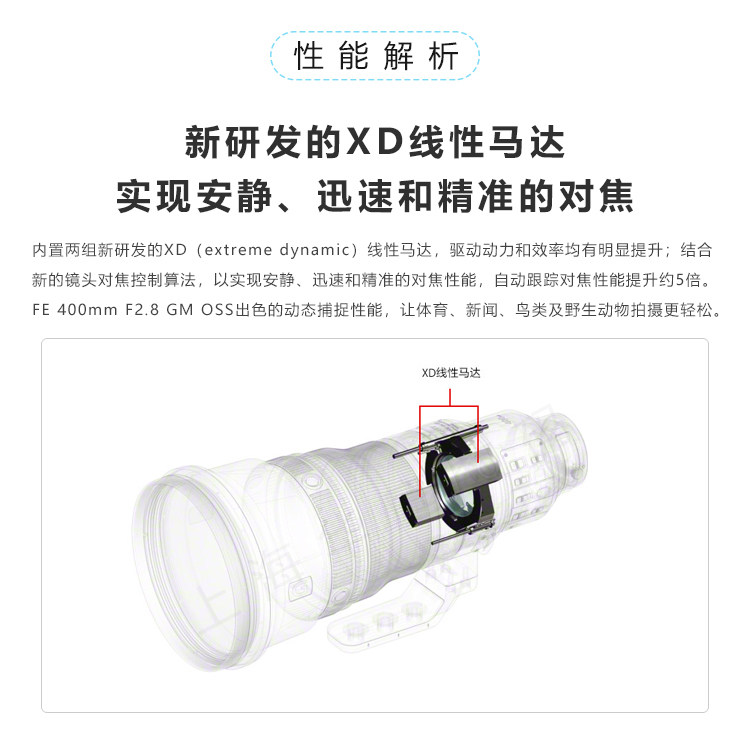 性能解析

新研发的XD线性马达
实现安静、迅速和精准的对焦

内置两组新研发的XD（extreme dynamic）线性马达，驱动动力和效率均有明显提升；结合新的镜头对焦控制算法，以实现安静、迅速和精准的对焦性能，自动跟踪对焦性能提升约5倍。FE 400mm F2.8 GM OSS出色的动态捕捉性能，让体育、新闻、鸟类及野生动物拍摄更轻松。

XD线性马达