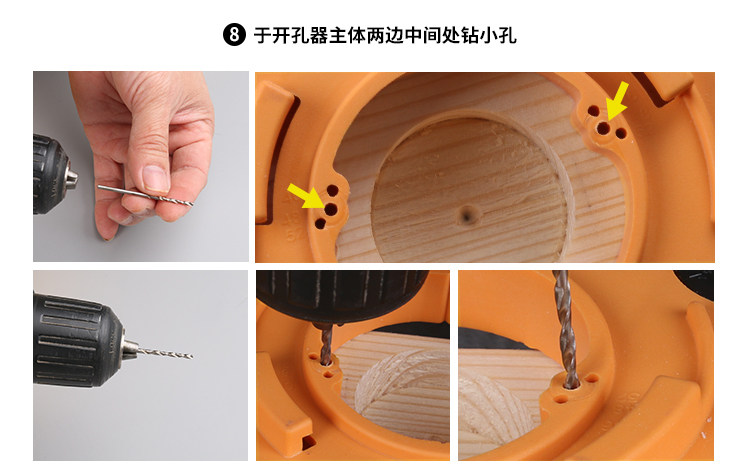 ❽ 于开孔器主体两边中间处钻小孔