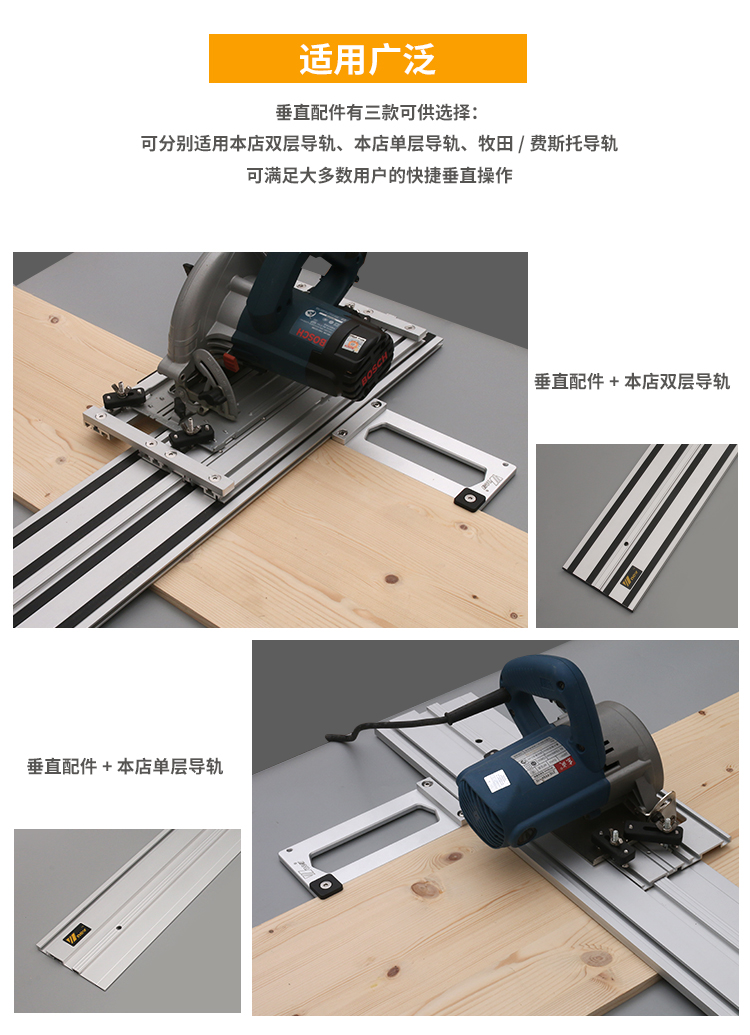 适用广泛

垂直配件有三款可供选择：
可分别适用本店双层导轨、本店单层导轨、牧田 / 费斯托导轨
可满足大多数用户的快捷垂直操作

BOSCH

垂直配件 + 本店双层导轨

垂直配件 + 本店单层导轨