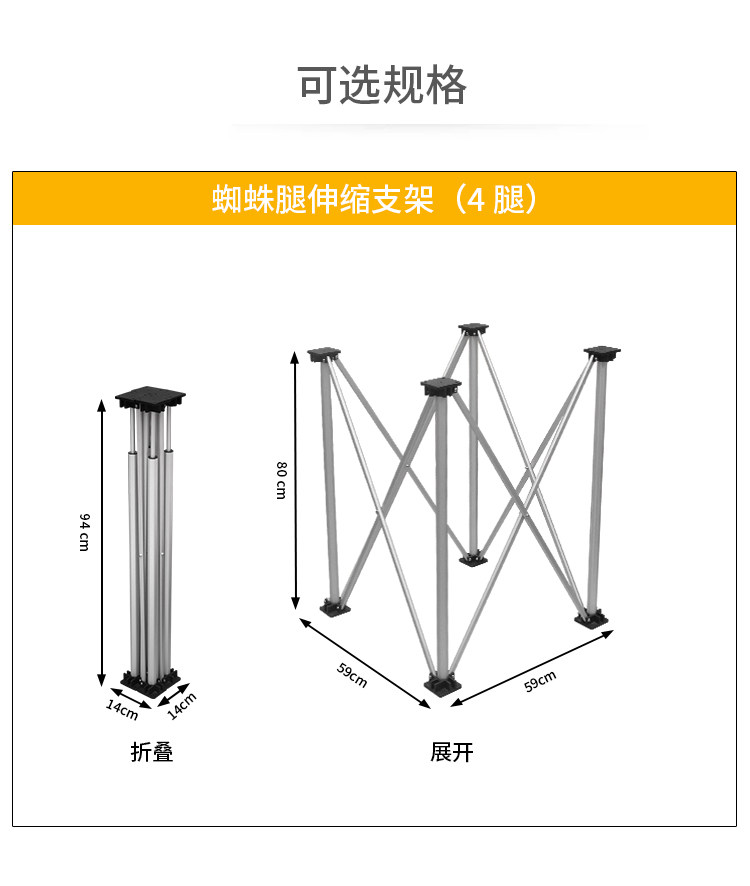 可选规格

蜘蛛腿伸缩支架（4 腿）

94 cm

14cm

14cm

折叠

80 cm

59cm

59cm

展开