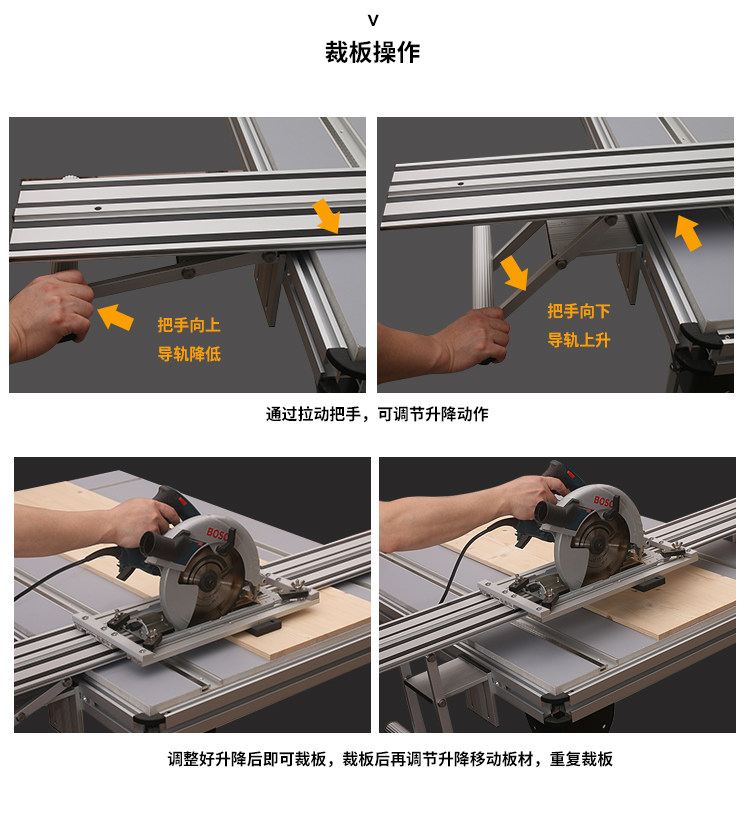 V
裁板操作

把手向上
导轨降低

把手向下
导轨上升

通过拉动把手，可调节升降动作

BOSCH

BOSCH

调整好升降后即可裁板，裁板后再调节升降移动板材，重复裁板