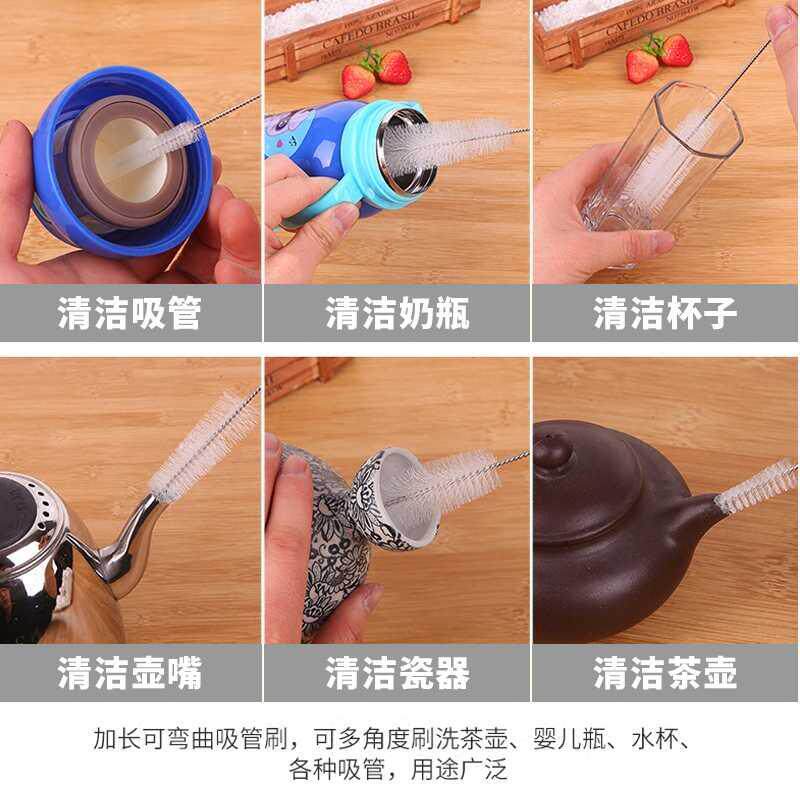 CAFEDO BRASIL

CAFEDO BRASIL

清洁吸管

清洁奶瓶

清洁杯子

清洁壶嘴

清洁瓷器

清洁茶壶

加长可弯曲吸管刷，可多角度刷洗茶壶、婴儿瓶、水杯、各种吸管，用途广泛