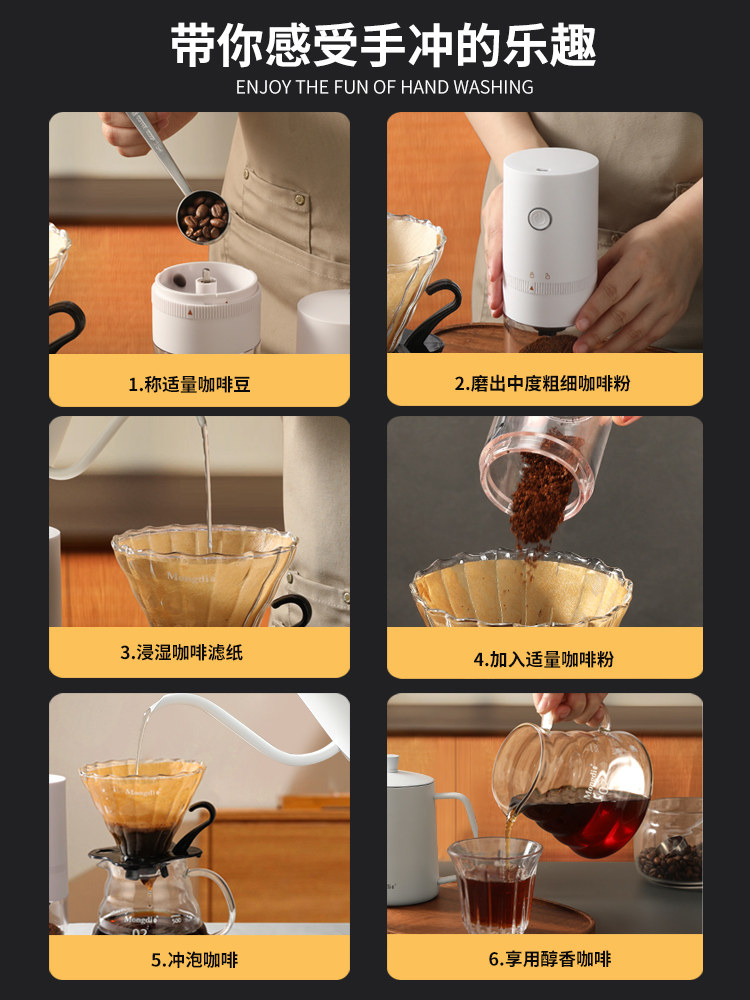 带你感受手冲的乐趣
ENJOY THE FUN OF HAND WASHING

1.称适量咖啡豆

2.磨出中度粗细咖啡粉

3.浸湿咖啡滤纸

4.加入适量咖啡粉

5.冲泡咖啡

6.享用醇香咖啡