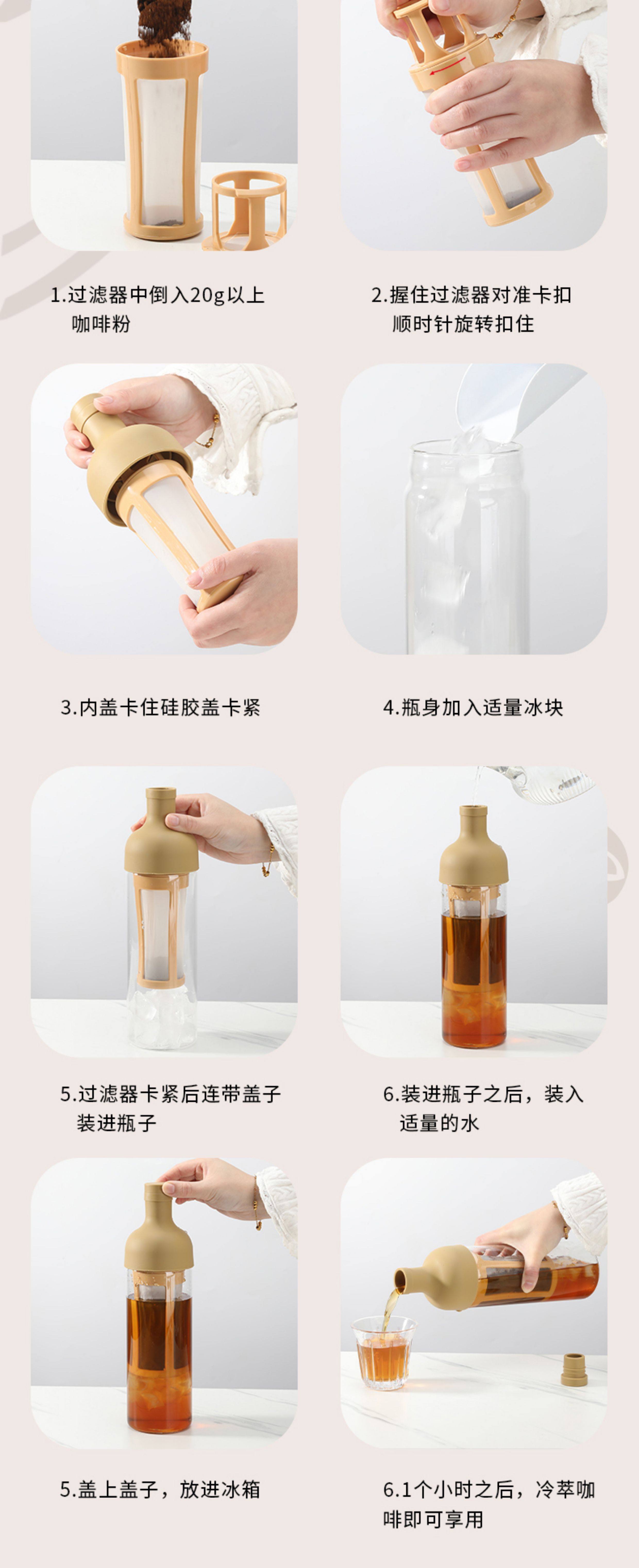 1.过滤器中倒入20g以上咖啡粉

2.握住过滤器对准卡扣顺时针旋转扣住

3.内盖卡住硅胶盖卡紧

4.瓶身加入适量冰块

5.过滤器卡紧后连带盖子装进瓶子

6.装进瓶子之后，装入适量的水

5.盖上盖子，放进冰箱

6.1个小时之后，冷萃咖啡即可享用