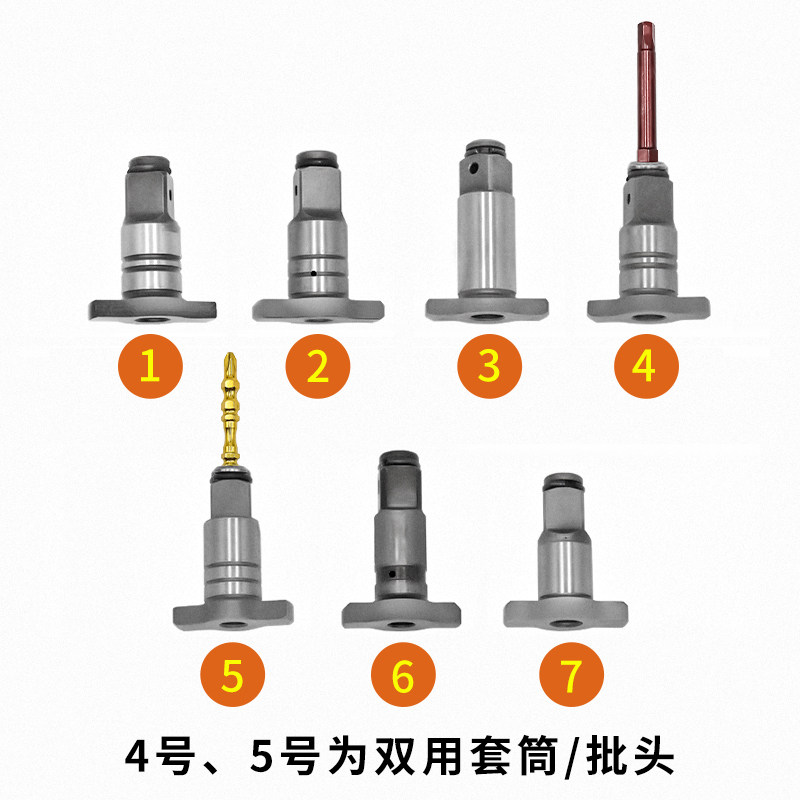 1
2
3
4
5
6
7
4号、5号为双用套筒/批头