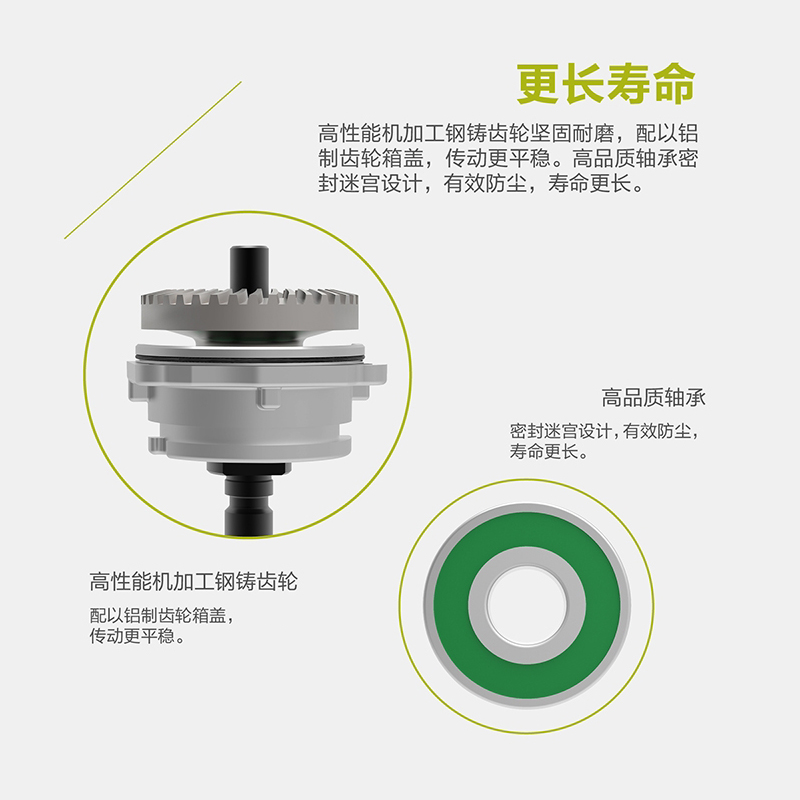 更长寿命

高性能机加工钢铸齿轮坚固耐磨，配以铝制齿轮箱盖，传动更平稳。高品质轴承密封迷宫设计，有效防尘，寿命更长。

高品质轴承

密封迷宫设计，有效防尘，寿命更长。

高性能机加工钢铸齿轮

配以铝制齿轮箱盖，传动更平稳。