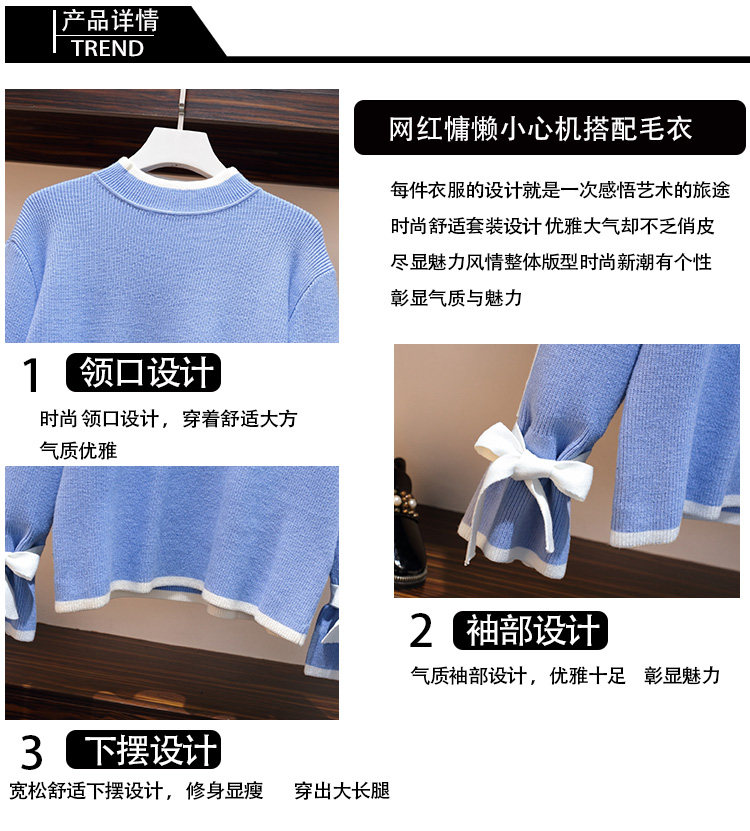 产品详情
TREND

网红慵懒小心机搭配毛衣

每件衣服的设计就是一次感悟艺术的旅途
时尚舒适套装设计 优雅大气却不乏俏皮
尽显魅力风情整体版型时尚新潮有个性
彰显气质与魅力

1 领口设计

时尚 领口设计，穿着舒适大方
气质优雅

2 袖部设计

气质袖部设计，优雅十足 彰显魅力

3 下摆设计

宽松舒适下摆设计，修身显瘦 穿出大长腿