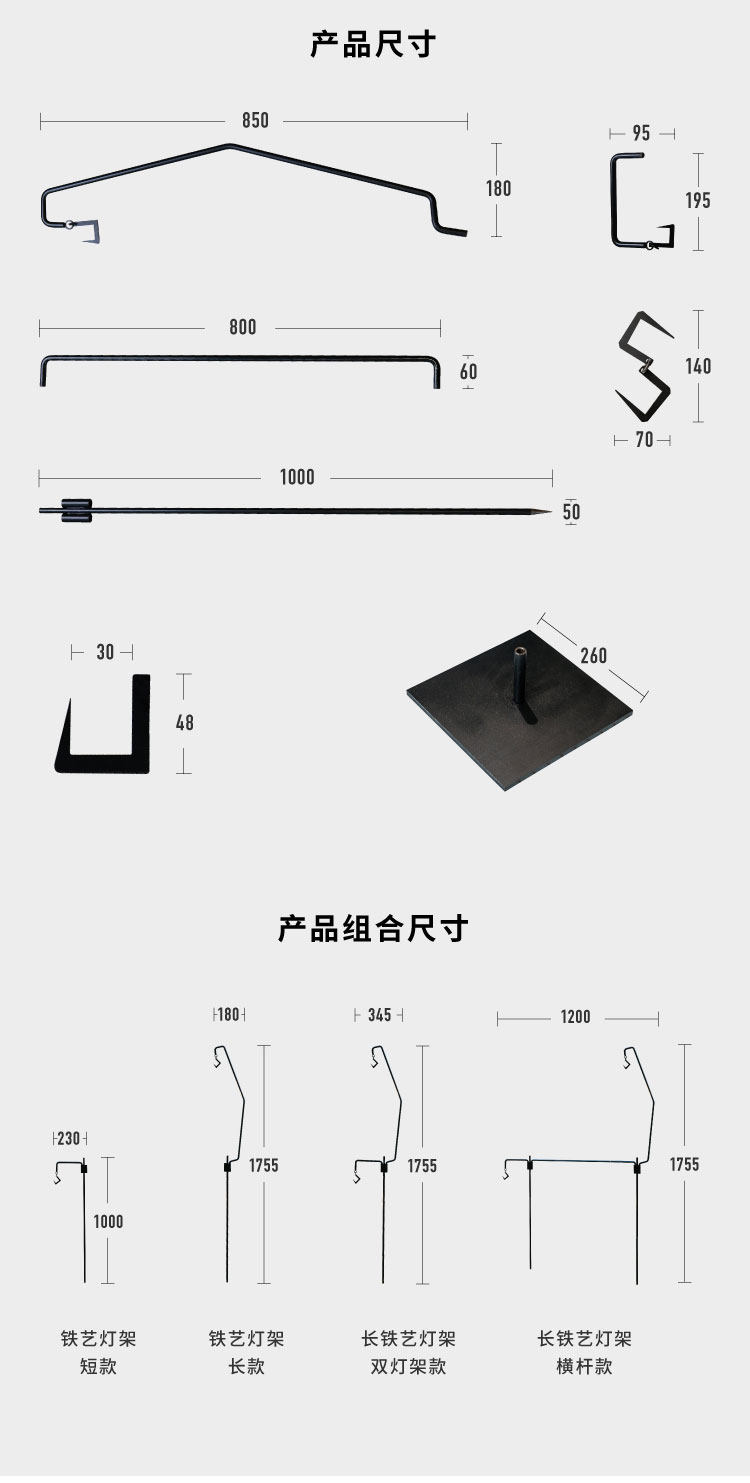 产品尺寸

850
180
95
195

800
60
140
70

1000
50

30
48
260

产品组合尺寸

230
1000
180
1755
345
1755
1200
1755

铁艺灯架
短款

铁艺灯架
长款

长铁艺灯架
双灯架款

长铁艺灯架
横杆款