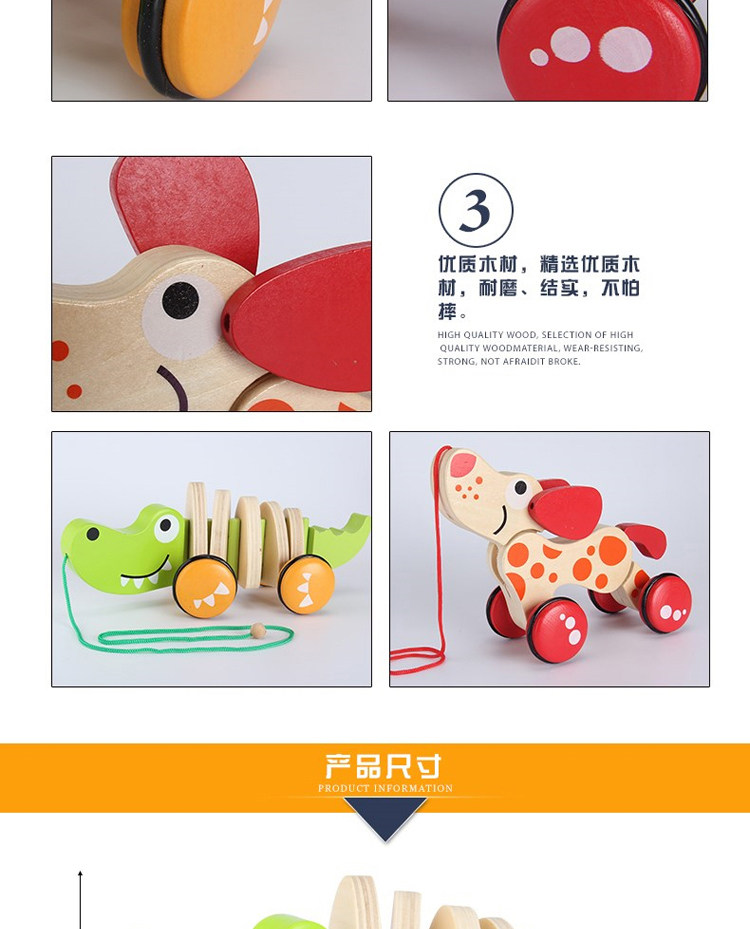 3

优质木材，精选优质木材，耐磨、结实，不怕摔。

HIGH QUALITY WOOD, SELECTION OF HIGH QUALITY WOODMATERIAL, WEAR-RESISTING, STRONG, NOT AFRAIDIT BROKE.

产品尺寸
PRODUCT INFORMATION