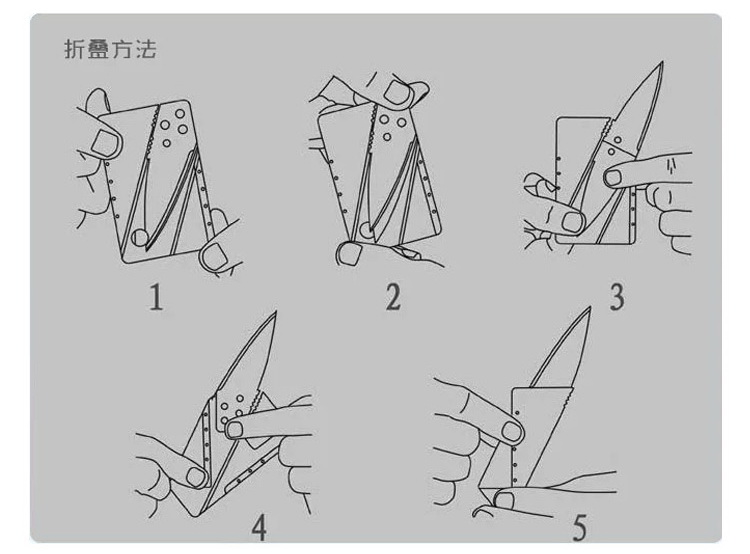 折叠方法

1

2

3

4

5