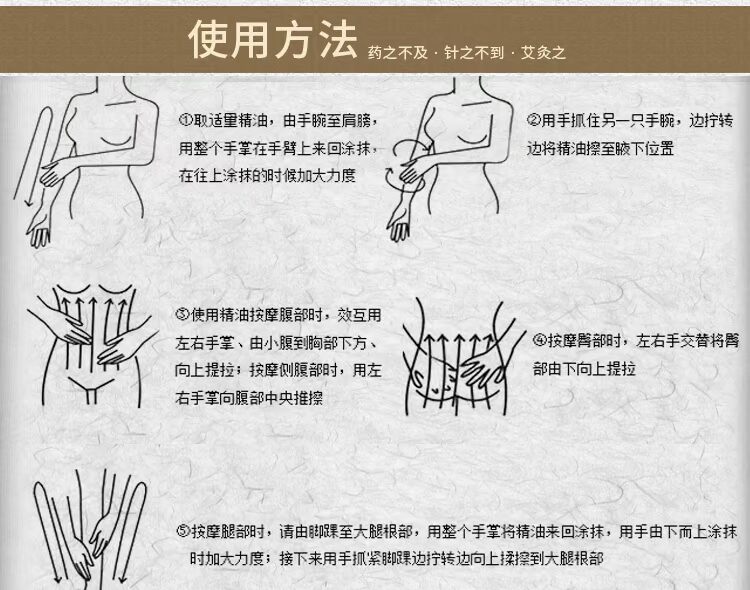 使用方法 药之不及 · 针之不到 · 艾灸之

①取适量精油，由手腕至肩膀，用整个手掌在手臂上来回涂抹，在往上涂抹的时候加大力度

②用手抓住另一只手腕，边拧转边将精油擦至腋下位置

③使用精油按摩腹部时，效互用左右手掌、由小腹到胸部下方、向上提拉；按摩侧腹部时，用左右手掌向腹部中央推擦

④按摩臀部时，左右手交替将臀部由下向上提拉

⑤按摩腿部时，请由脚踝至大腿根部，用整个手掌将精油来回涂抹，用手由下而上涂抹时加大力度；接下来用手抓紧脚踝边拧转边向上揉擦到大腿根部