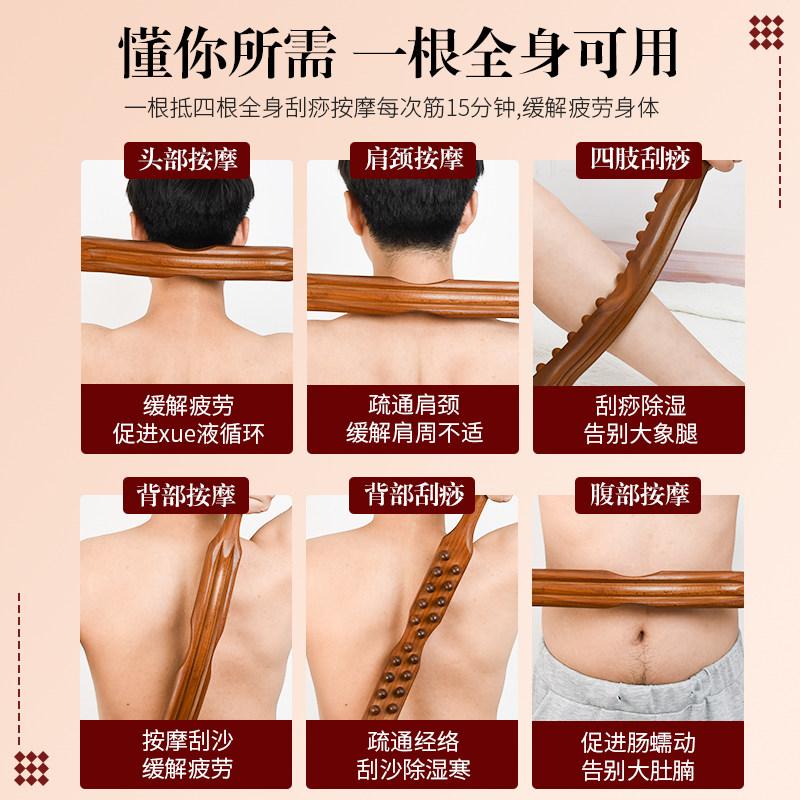 懂你所需 一根全身可用

一根抵四根全身刮痧按摩每次筋15分钟,缓解疲劳身体

头部按摩

缓解疲劳
促进xue液循环

肩颈按摩

疏通肩颈
缓解肩周不适

四肢刮痧

刮痧除湿
告别大象腿

背部按摩

按摩刮沙
缓解疲劳

背部刮痧

疏通经络
刮沙除湿寒

腹部按摩

促进肠蠕动
告别大肚腩