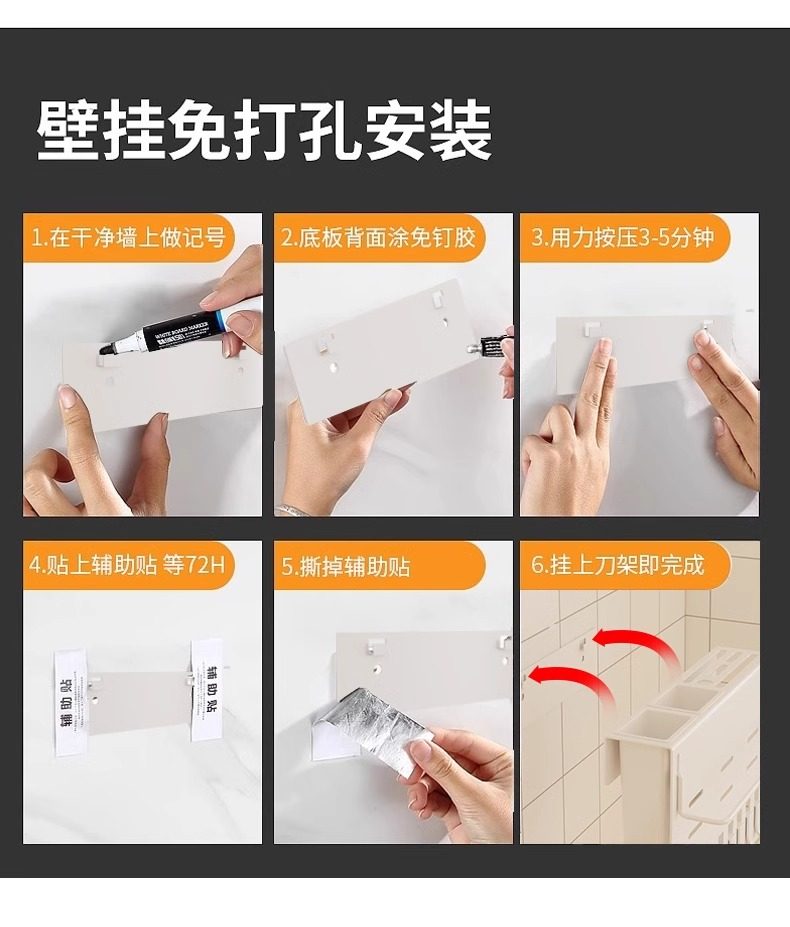 壁挂免打孔安装

1.在干净墙上做记号

WHITE BOARD MARKER

2.底板背面涂免钉胶

3.用力按压3-5分钟

4.贴上辅助贴 等72H

辅助贴

辅助贴

5.撕掉辅助贴

6.挂上刀架即完成