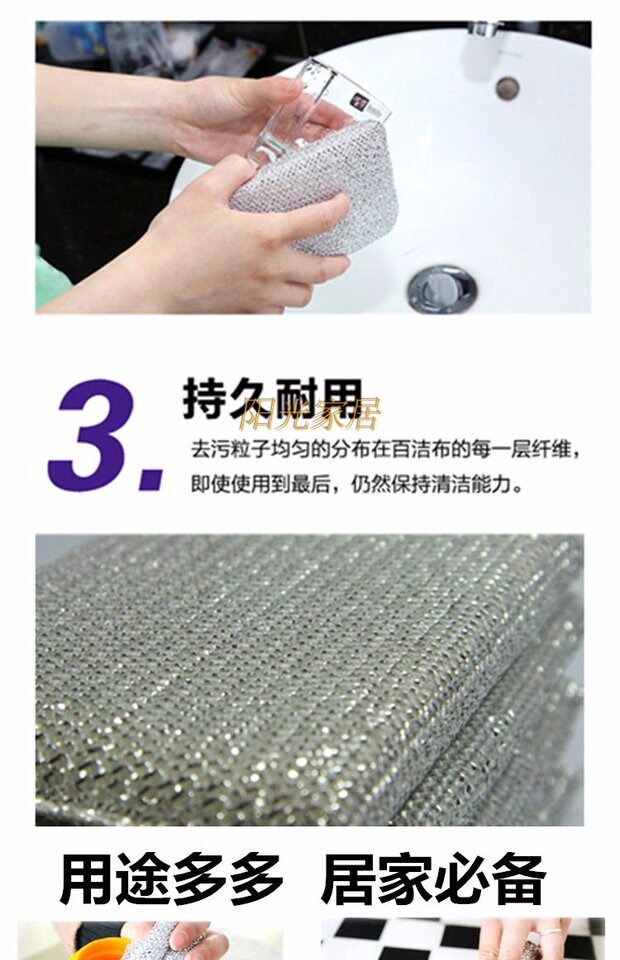 3.

持久耐用

阳光家居

去污粒子均匀的分布在百洁布的每一层纤维，即使使用到最后，仍然保持清洁能力。

用途多多 居家必备