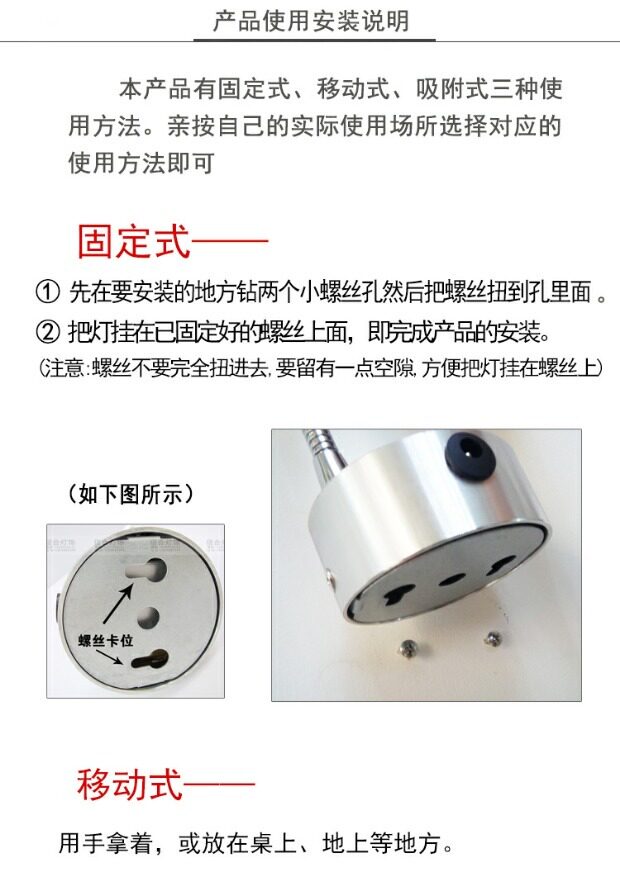 产品使用安装说明

本产品有固定式、移动式、吸附式三种使用方法。亲按自己的实际使用场所选择对应的使用方法即可

固定式——

① 先在要安装的地方钻两个小螺丝孔然后把螺丝扭到孔里面。

② 把灯挂在已固定好的螺丝上面，即完成产品的安装。

(注意:螺丝不要完全扭进去,要留有一点空隙,方便把灯挂在螺丝上)

（如下图所示）

螺丝卡位

移动式——

用手拿着，或放在桌上、地上等地方。