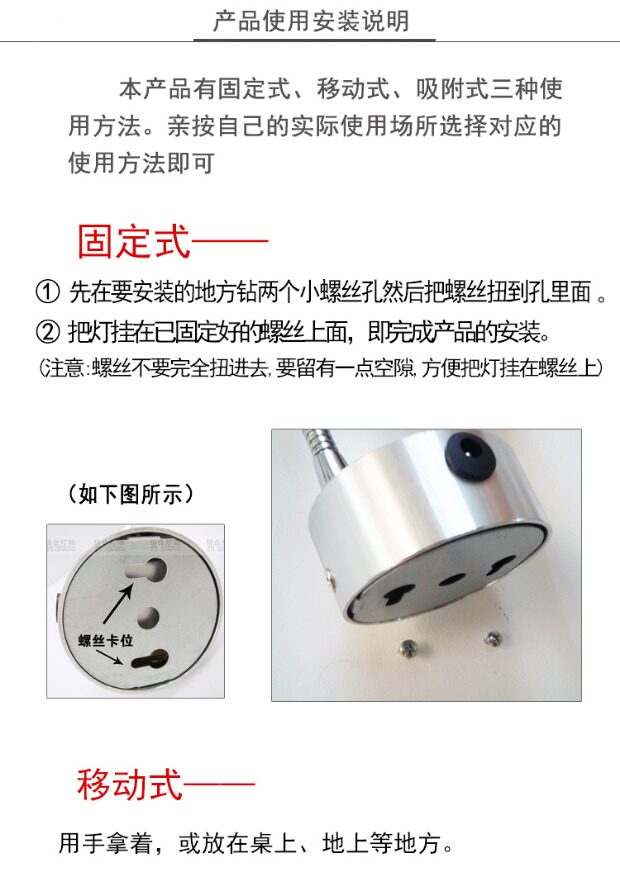 产品使用安装说明

本产品有固定式、移动式、吸附式三种使用方法。亲按自己的实际使用场所选择对应的使用方法即可

固定式——

① 先在要安装的地方钻两个小螺丝孔然后把螺丝扭到孔里面。
② 把灯挂在已固定好的螺丝上面，即完成产品的安装。
(注意:螺丝不要完全扭进去,要留有一点空隙,方便把灯挂在螺丝上)

（如下图所示）

螺丝卡位

移动式——

用手拿着，或放在桌上、地上等地方。