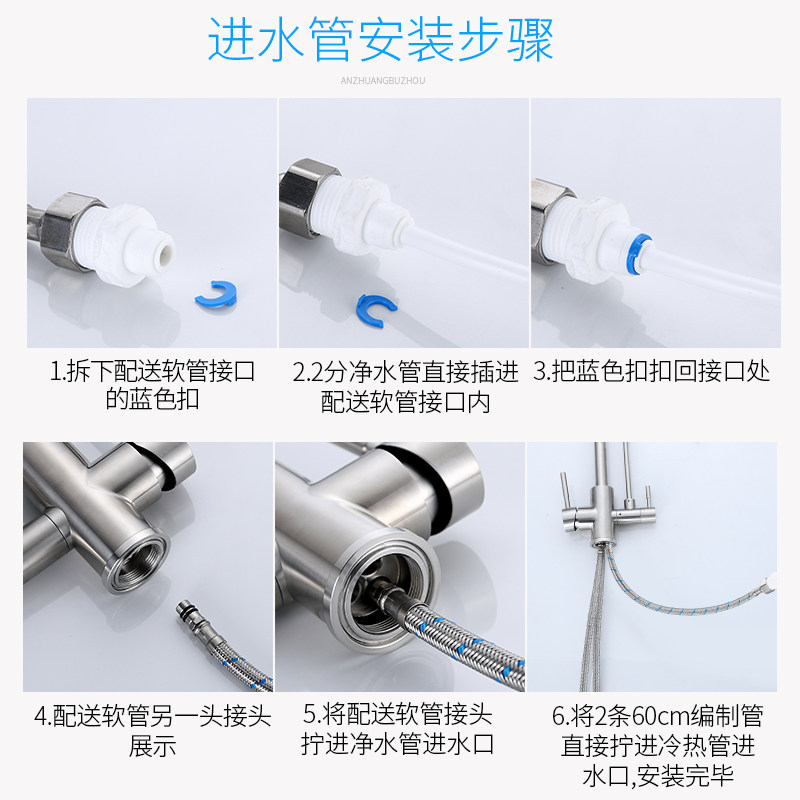 进水管安装步骤

ANZHUANGBUZHOU

1.拆下配送软管接口的蓝色扣

2.2分净水管直接插进配送软管接口内

3.把蓝色扣扣回接口处

4.配送软管另一头接头展示

5.将配送软管接头拧进净水管进水口

6.将2条60cm编制管直接拧进冷热管进水口,安装完毕