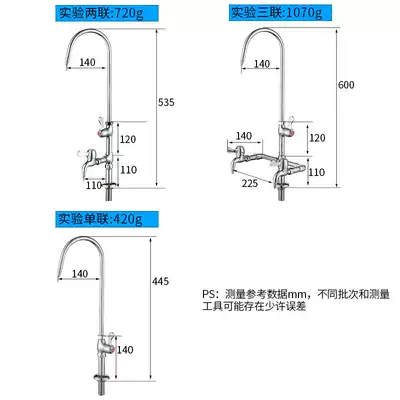 实验两联:720g

140

535

120

110

110

实验三联:1070g

140

600

140

120

110

225

实验单联:420g

140

445

140

PS：测量参考数据mm，不同批次和测量工具可能存在少许误差