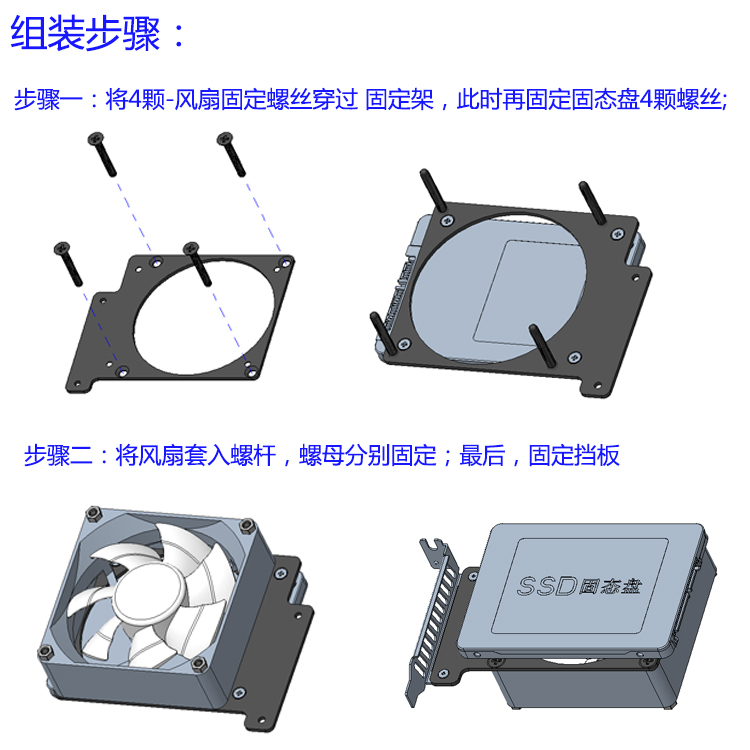 组装步骤：

步骤一：将4颗-风扇固定螺丝穿过 固定架，此时再固定固态盘4颗螺丝;

步骤二：将风扇套入螺杆，螺母分别固定；最后，固定挡板

SSD固态盘