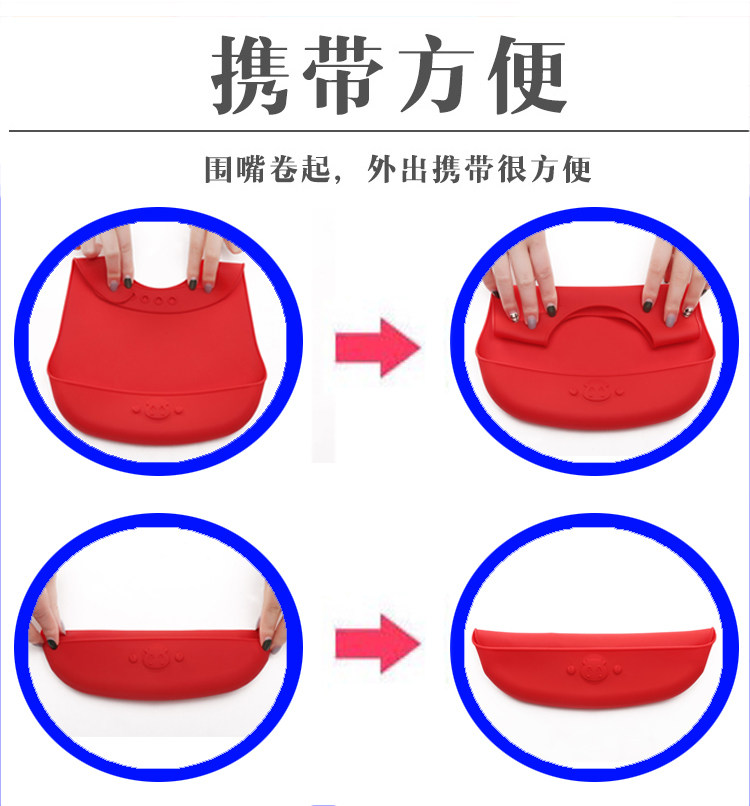 携带方便

围嘴卷起，外出携带很方便