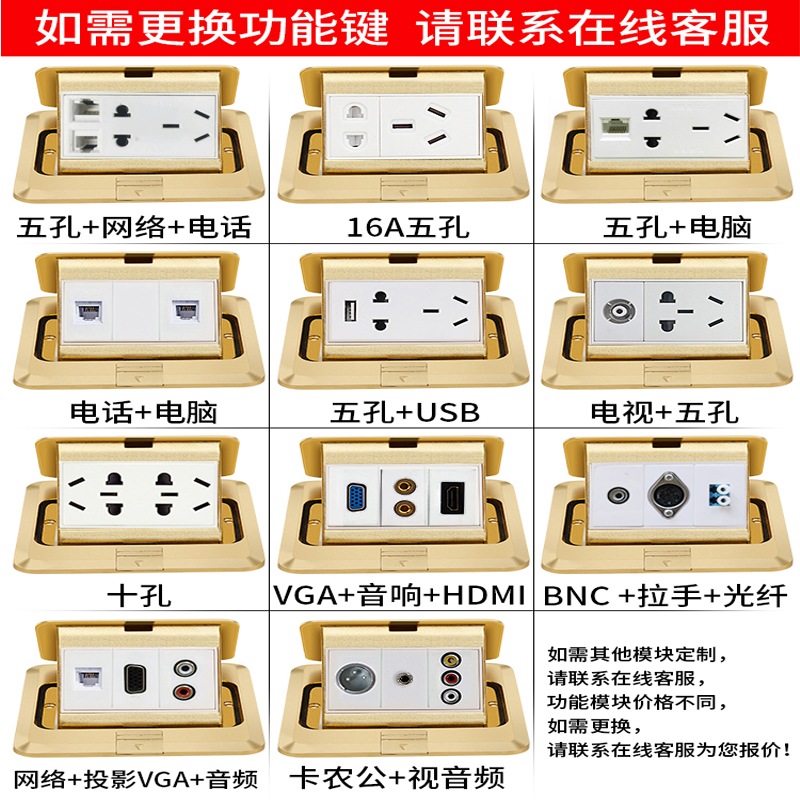 如需更换功能键 请联系在线客服

五孔+网络+电话

16A五孔

五孔+电脑

电话+电脑

五孔+USB

电视+五孔

十孔

VGA+音响+HDMI

BNC +拉手+光纤

网络+投影VGA+音频

卡农公+视音频

如需其他模块定制，
请联系在线客服，
功能模块价格不同，
如需更换，
请联系在线客服为您报价！