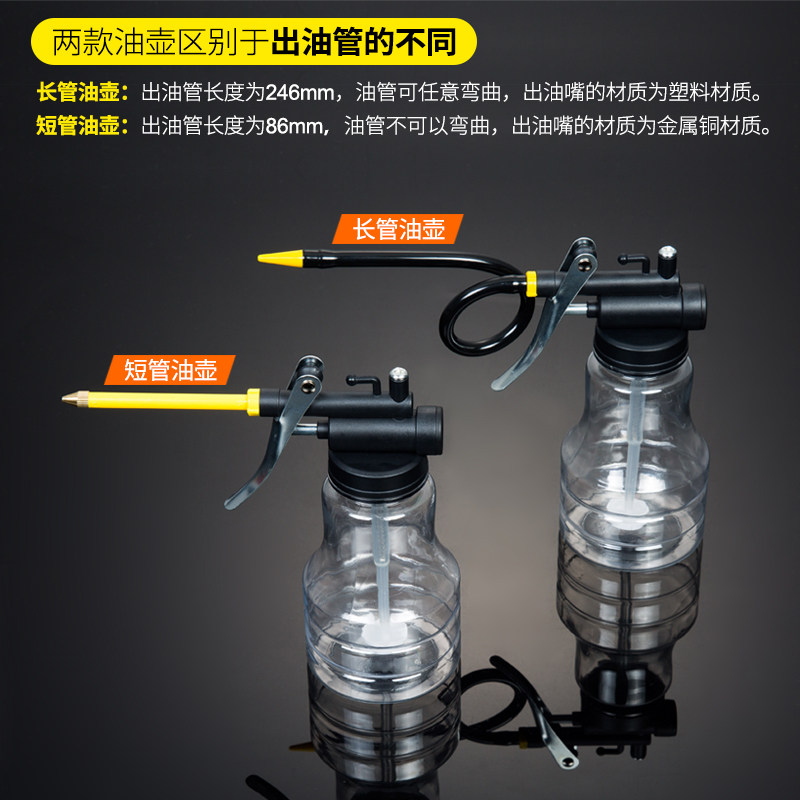 两款油壶区别于出油管的不同

长管油壶：出油管长度为246mm，油管可任意弯曲，出油嘴的材质为塑料材质。
短管油壶：出油管长度为86mm，油管不可以弯曲，出油嘴的材质为金属铜材质。

长管油壶

短管油壶