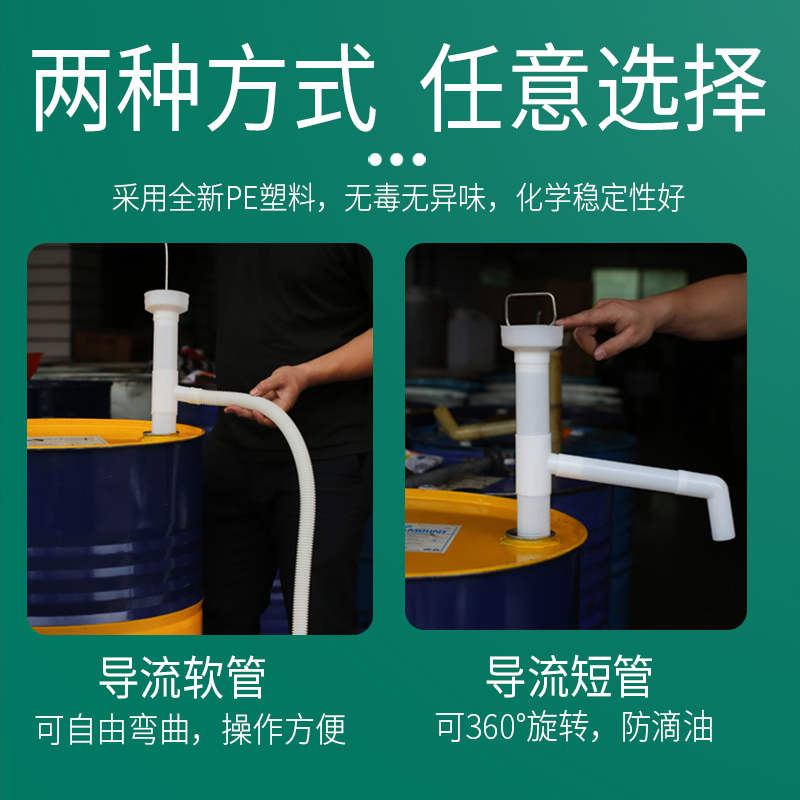 两种方式 任意选择

采用全新PE塑料，无毒无异味，化学稳定性好

导流软管
可自由弯曲，操作方便

导流短管
可360°旋转，防滴油