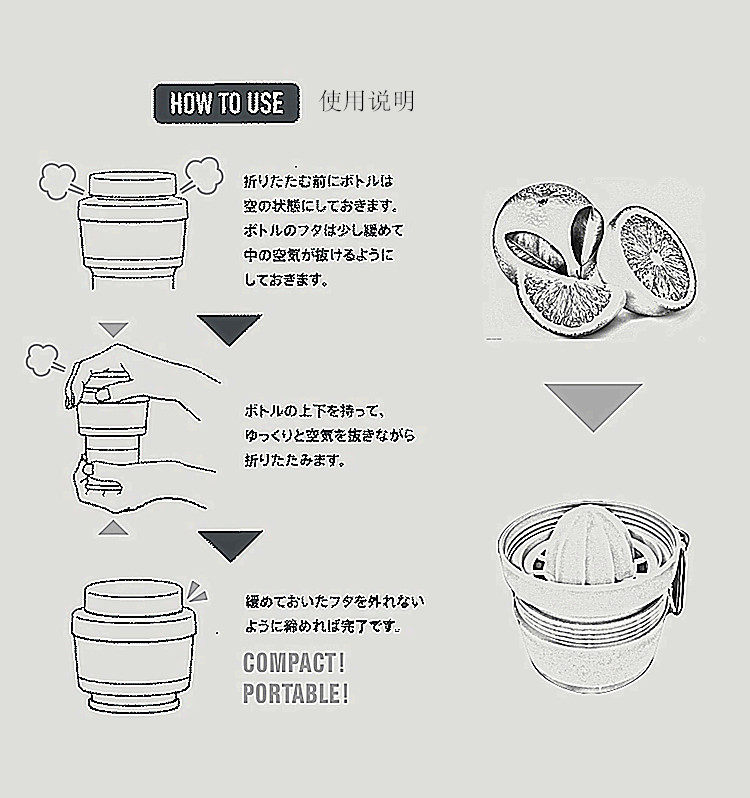 HOW TO USE 使用说明

折りたたむ前にボトルは空の状態にしておきます。ボトルのフタは少し緩めて中の空気が抜けるようにしておきます。

ボトルの上下を持って、ゆっくりと空気を抜きながら折りたたみます。

緩めておいたフタを外れないように締めれば完了です。

COMPACT!
PORTABLE!